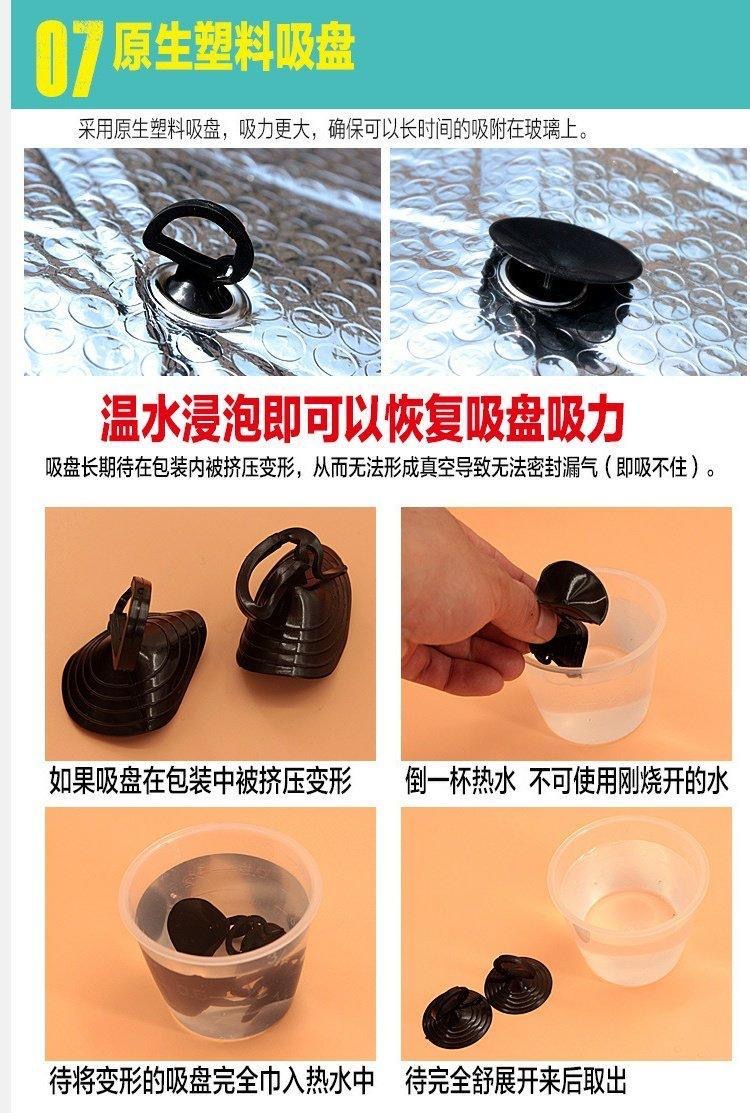 07 原生塑料吸盘

采用原生塑料吸盘，吸力更大，确保可以长时间的吸附在玻璃上。

温水浸泡即可以恢复吸盘吸力

吸盘长期待在包装内被挤压变形，从而无法形成真空导致无法密封漏气（即吸不住）。

如果吸盘在包装中被挤压变形

倒一杯热水 不可使用刚烧开的水

待将变形的吸盘完全巾入热水中

待完全舒展开来后取出