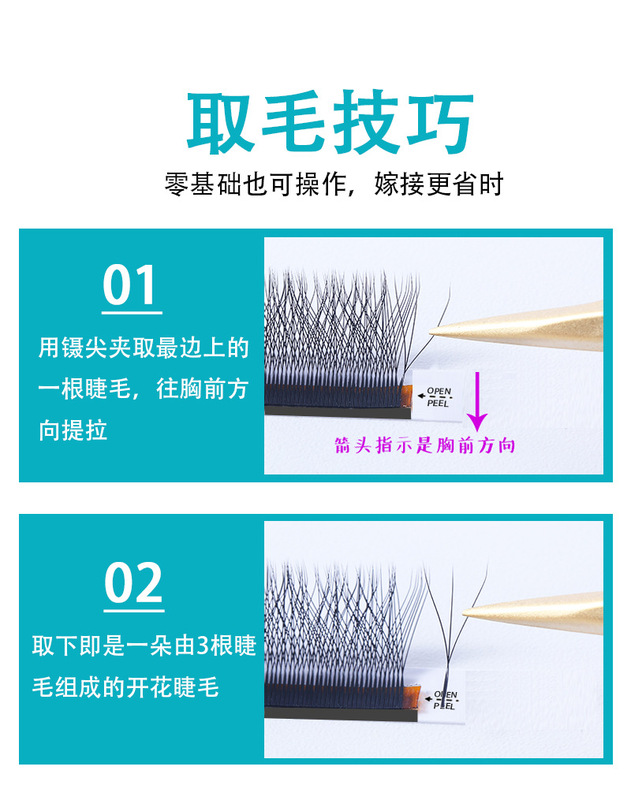 取毛技巧

零基础也可操作，嫁接更省时

01

用镊尖夹取最边上的一根睫毛，往胸前方向提拉

OPEN PEEL

箭头指示是胸前方向

02

取下即是一朵由3根睫毛组成的开花睫毛

OPEN PEEL