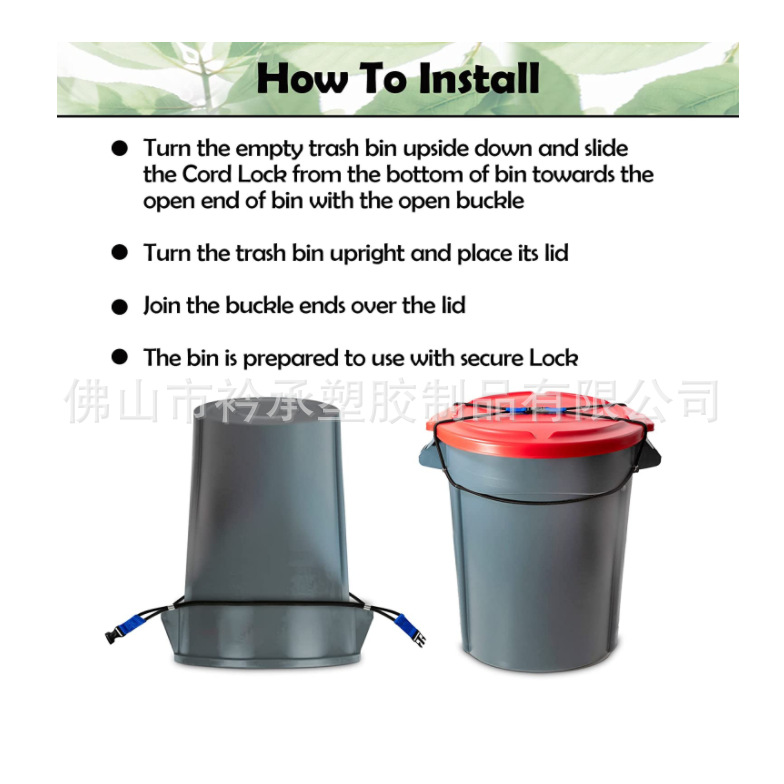 How To Install

● Turn the empty trash bin upside down and slide the Cord Lock from the bottom of bin towards the open end of bin with the open buckle

● Turn the trash bin upright and place its lid

● Join the buckle ends over the lid

● The bin is prepared to use with secure Lock

佛山市衿承塑胶制品有限公司