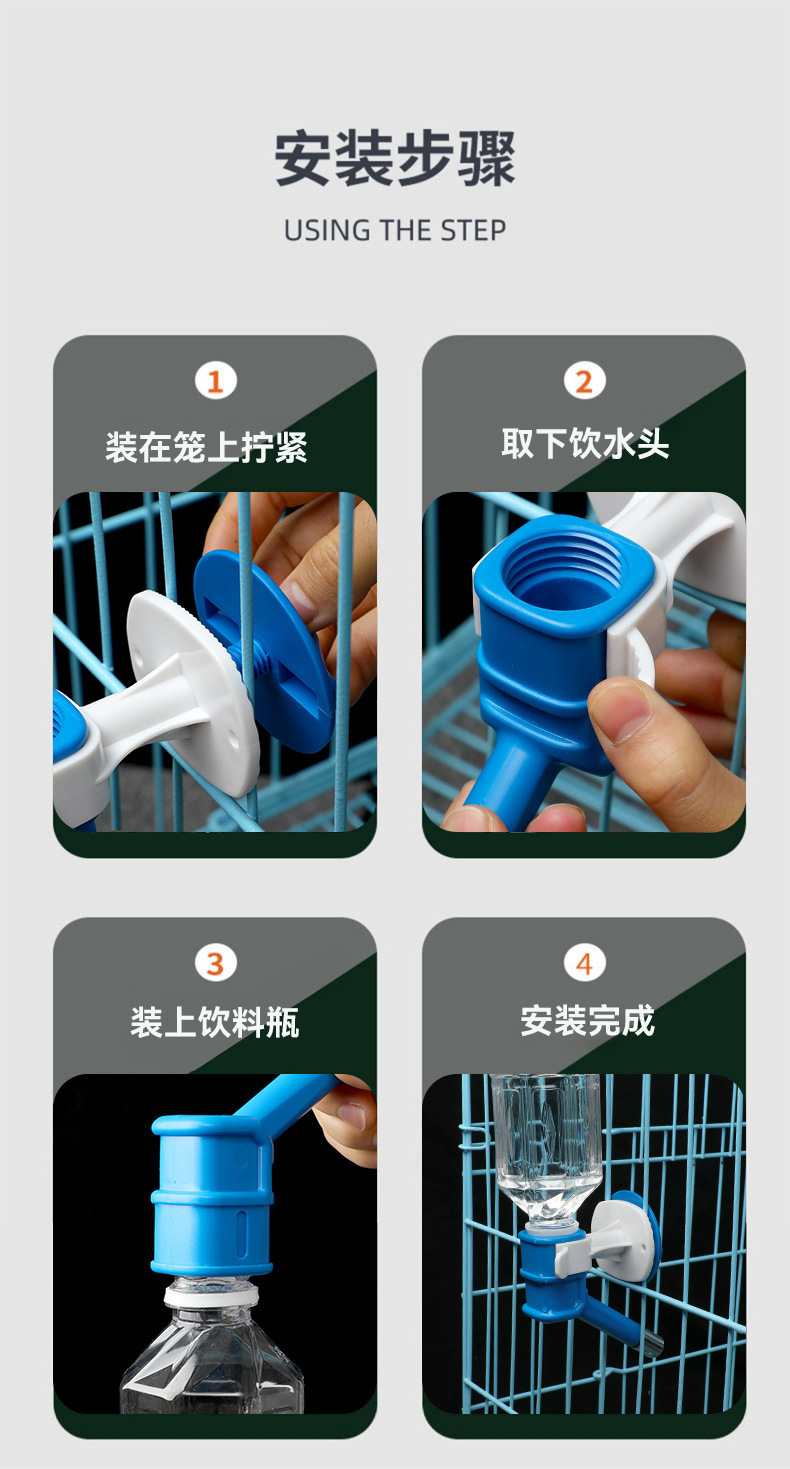 安装步骤

USING THE STEP

1

装在笼上拧紧

2

取下饮水头

3

装上饮料瓶

4

安装完成