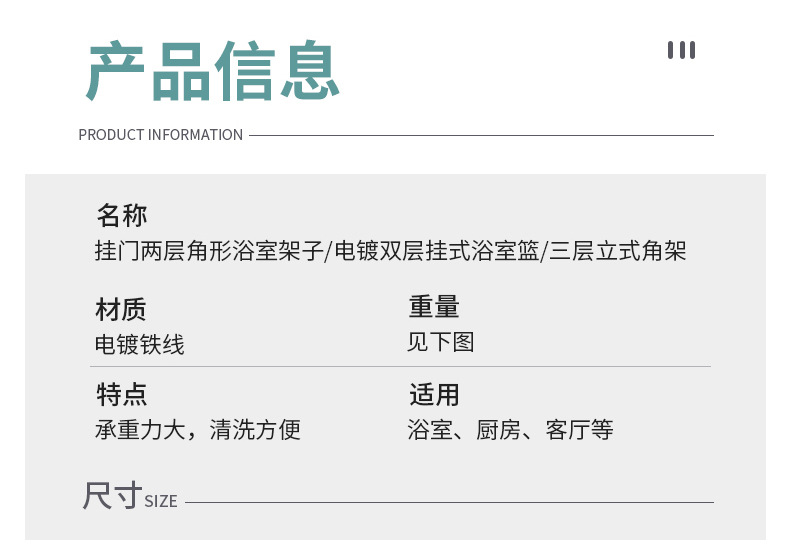 产品信息

PRODUCT INFORMATION

名称
挂门两层角形浴室架子/电镀双层挂式浴室篮/三层立式角架

材质
电镀铁线

重量
见下图

特点
承重力大，清洗方便

适用
浴室、厨房、客厅等

尺寸SIZE