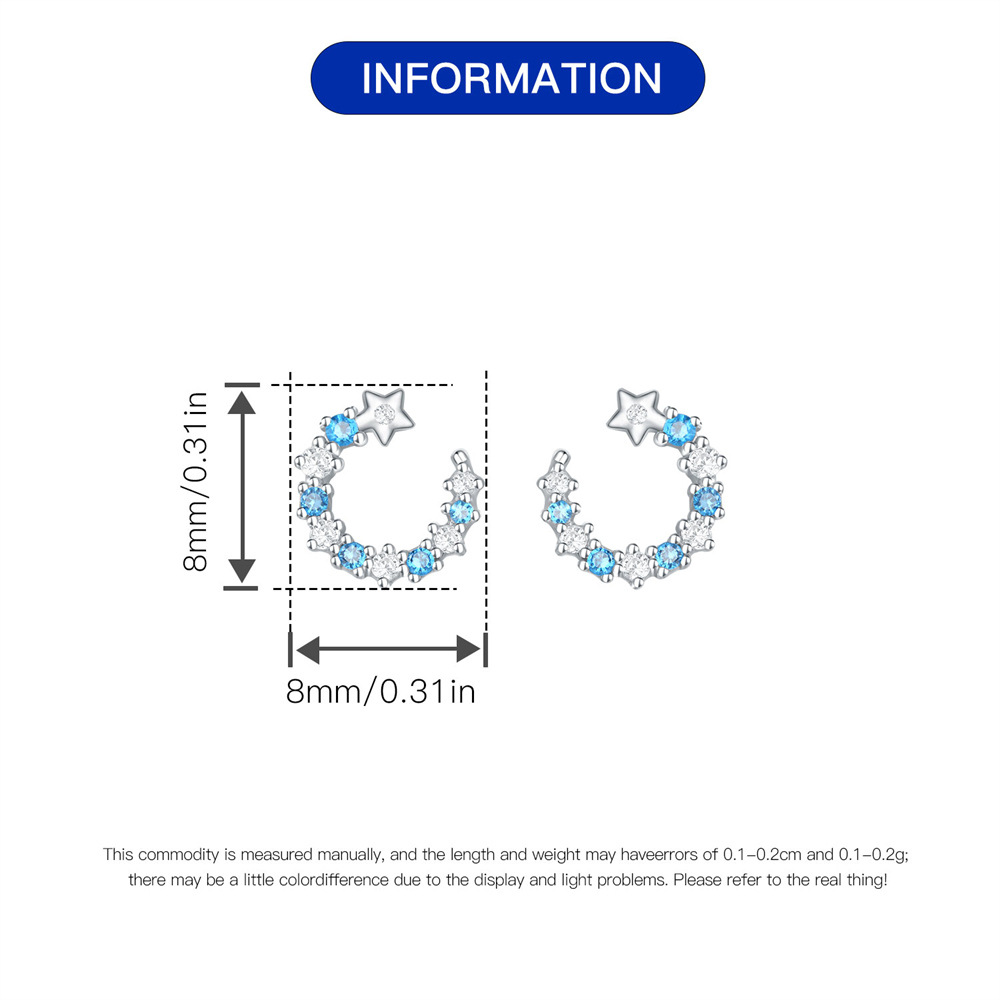 INFORMATION

8mm/0.31in

8mm/0.31in

This commodity is measured manually, and the length and weight may haveerrors of 0.1-0.2cm and 0.1-0.2g; there may be a little colordifference due to the display and light problems. Please refer to the real thing!