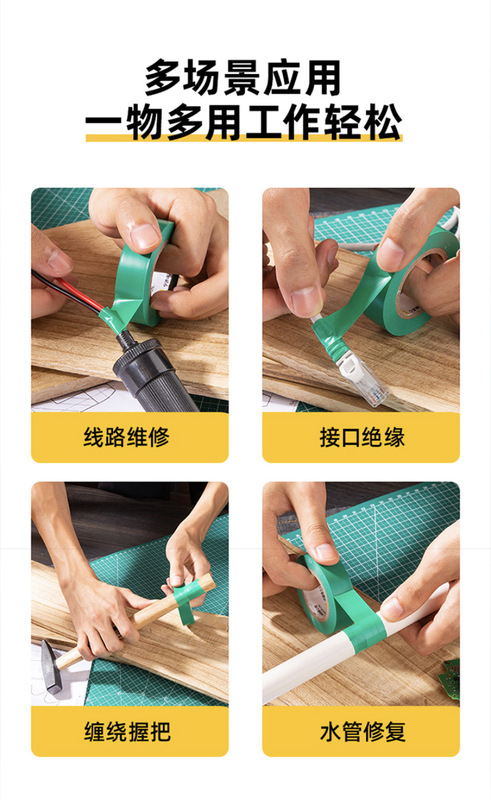 多场景应用
一物多用工作轻松

线路维修

接口绝缘

缠绕握把

水管修复