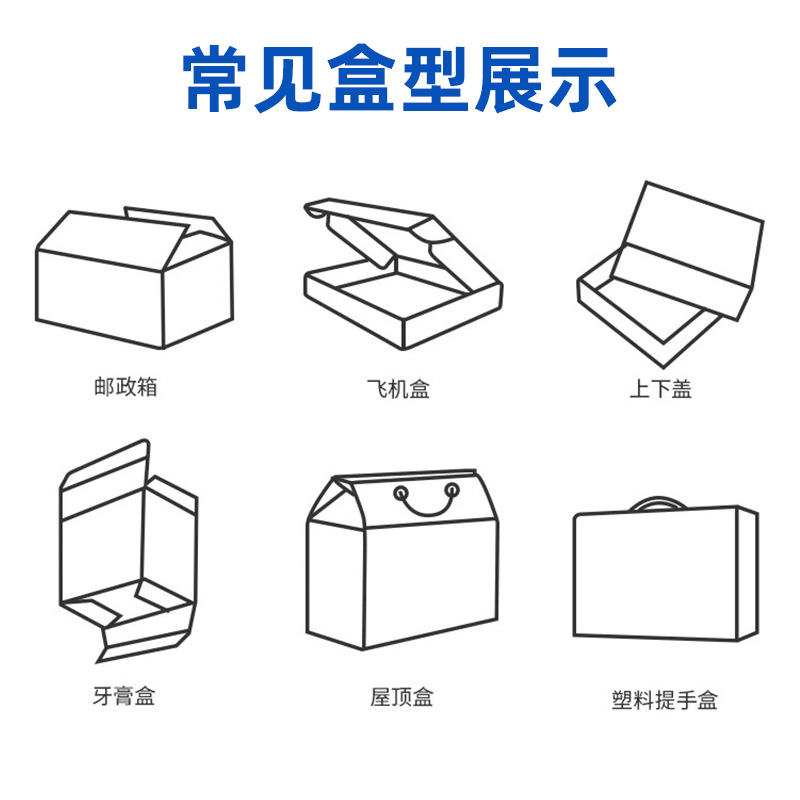 常见盒型展示

邮政箱

飞机盒

上下盖

牙膏盒

屋顶盒

塑料提手盒