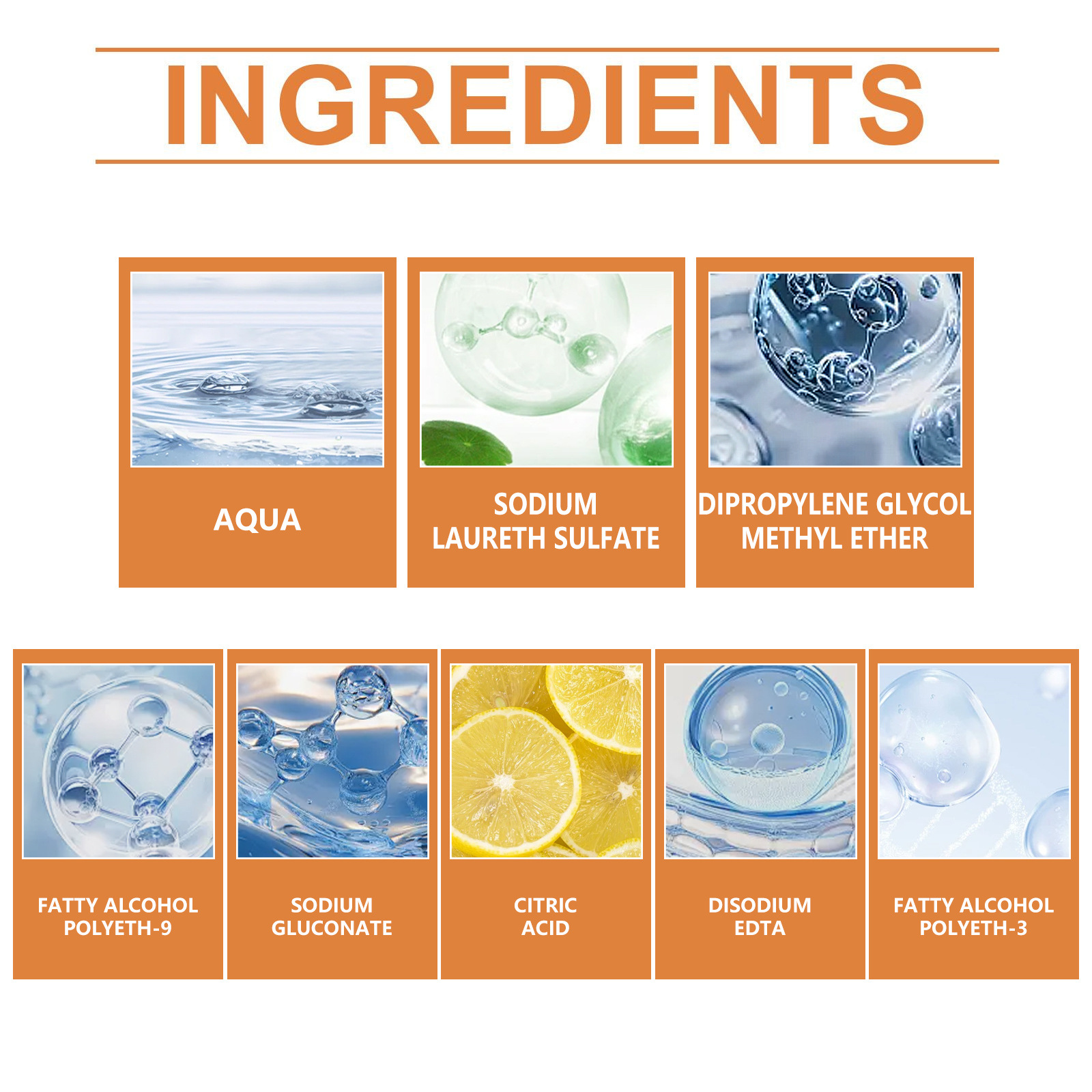 INGREDIENTS

AQUA

SODIUM LAURETH SULFATE

DIPROPYLENE GLYCOL METHYL ETHER

FATTY ALCOHOL POLYETH-9

SODIUM GLUCONATE

CITRIC ACID

DISODIUM EDTA

FATTY ALCOHOL POLYETH-3