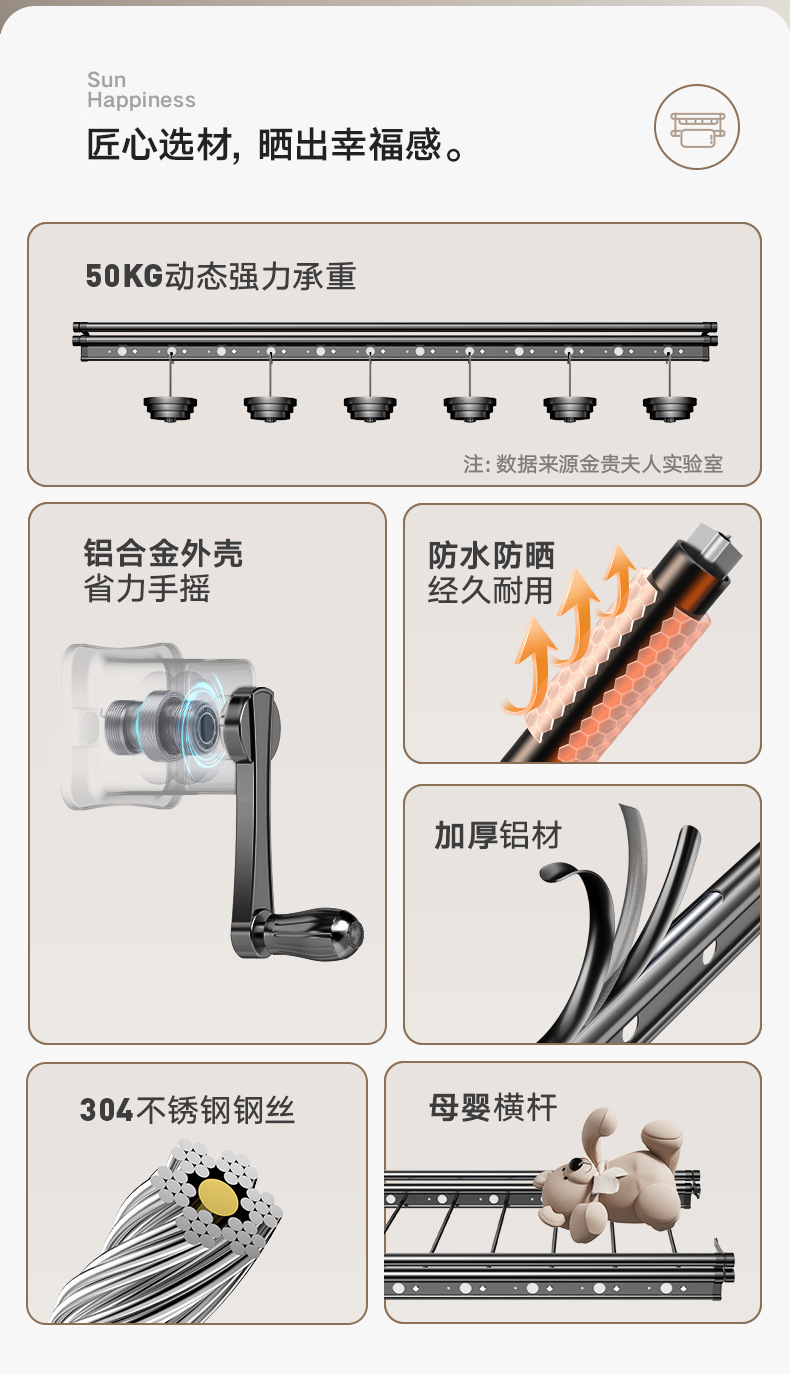 Sun
Happiness
匠心选材，晒出幸福感。

50KG动态强力承重

注：数据来源金贵夫人实验室

铝合金外壳
省力手摇

防水防晒
经久耐用

加厚铝材

304不锈钢钢丝

母婴横杆