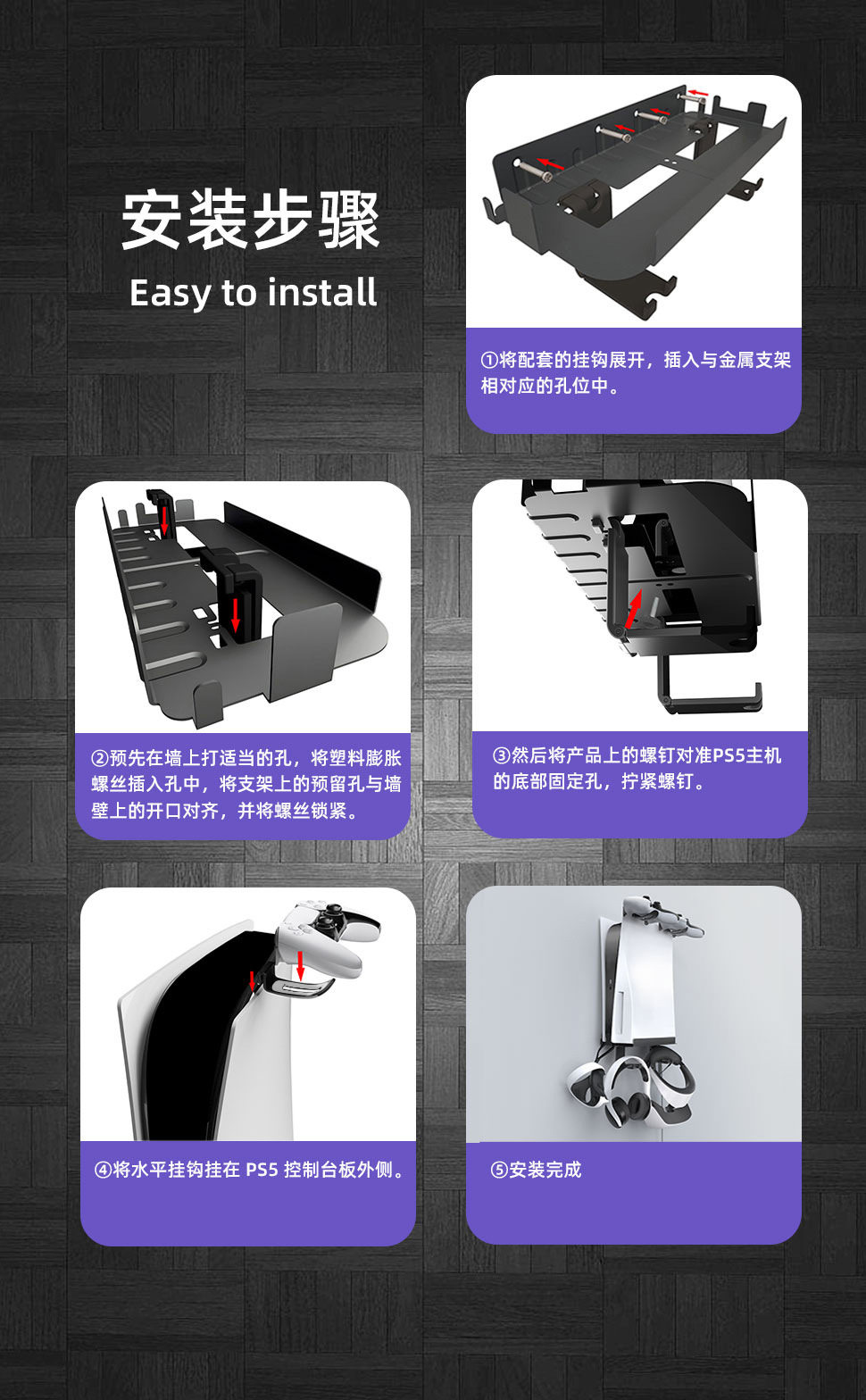 安装步骤

Easy to install

①将配套的挂钩展开，插入与金属支架相对应的孔位中。

②预先在墙上打适当的孔，将塑料膨胀螺丝插入孔中，将支架上的预留孔与墙壁上的开口对齐，并将螺丝锁紧。

③然后将产品上的螺钉对准PS5主机的底部固定孔，拧紧螺钉。

④将水平挂钩挂在 PS5 控制台板外侧。

⑤安装完成