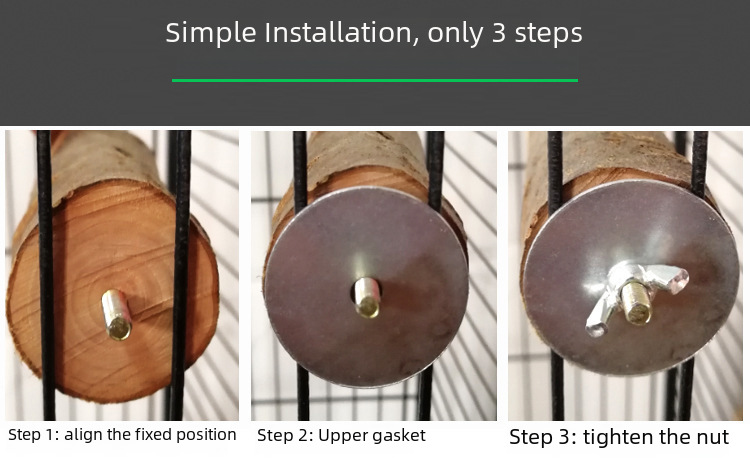 Simple Installation, only 3 steps

Step 1: align the fixed position

Step 2: Upper gasket

Step 3: tighten the nut