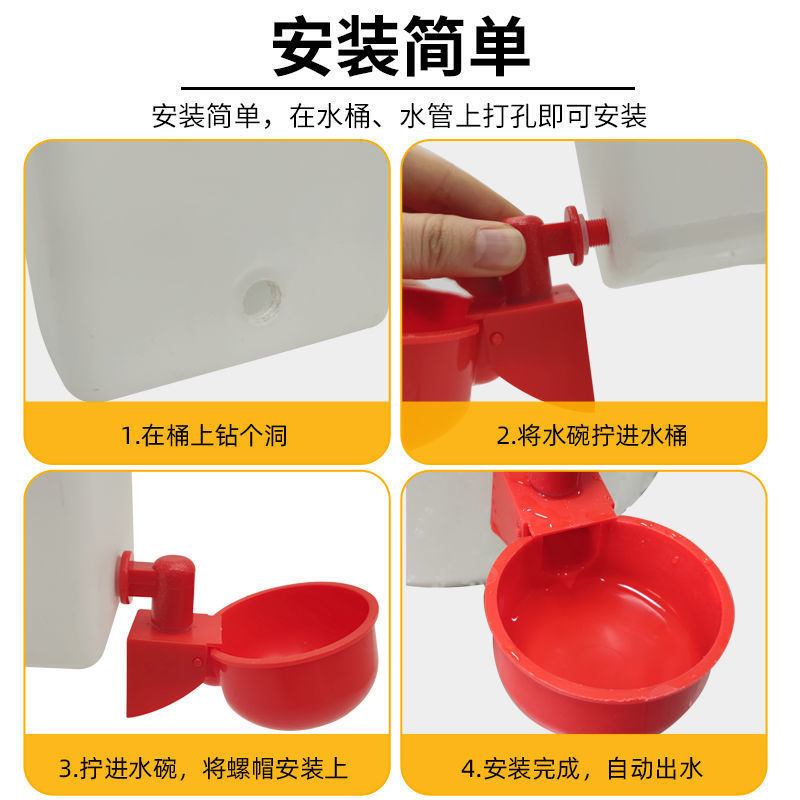 安装简单

安装简单，在水桶、水管上打孔即可安装

1.在桶上钻个洞

2.将水碗拧进水桶

3.拧进水碗，将螺帽安装上

4.安装完成，自动出水