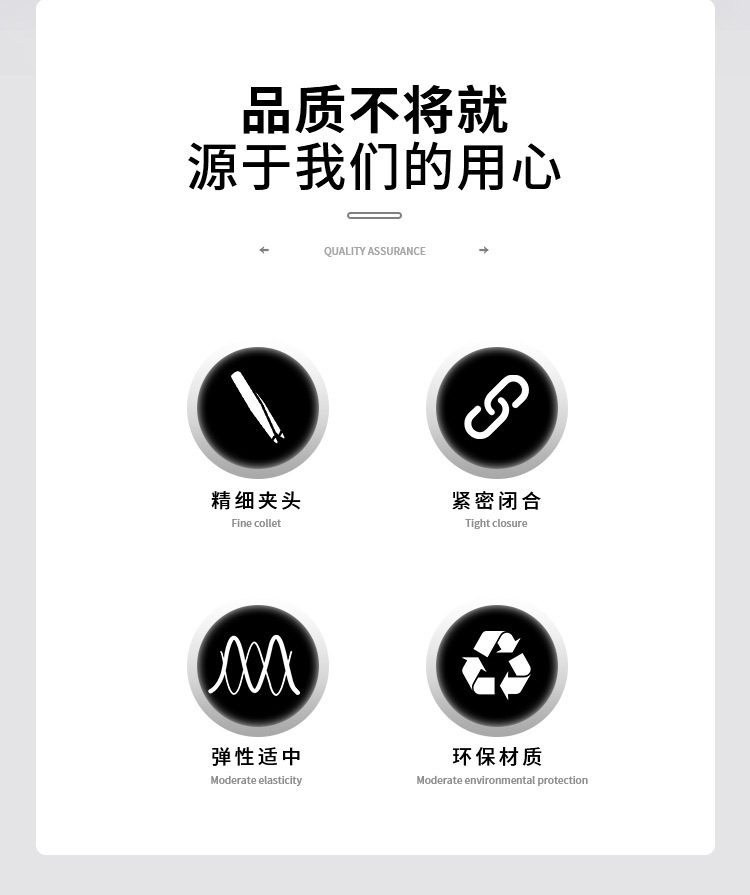 品质不将就
源于我们的用心

←　QUALITY ASSURANCE　→

精细夹头
Fine collet

紧密闭合
Tight closure

弹性适中
Moderate elasticity

环保材质
Moderate environmental protection