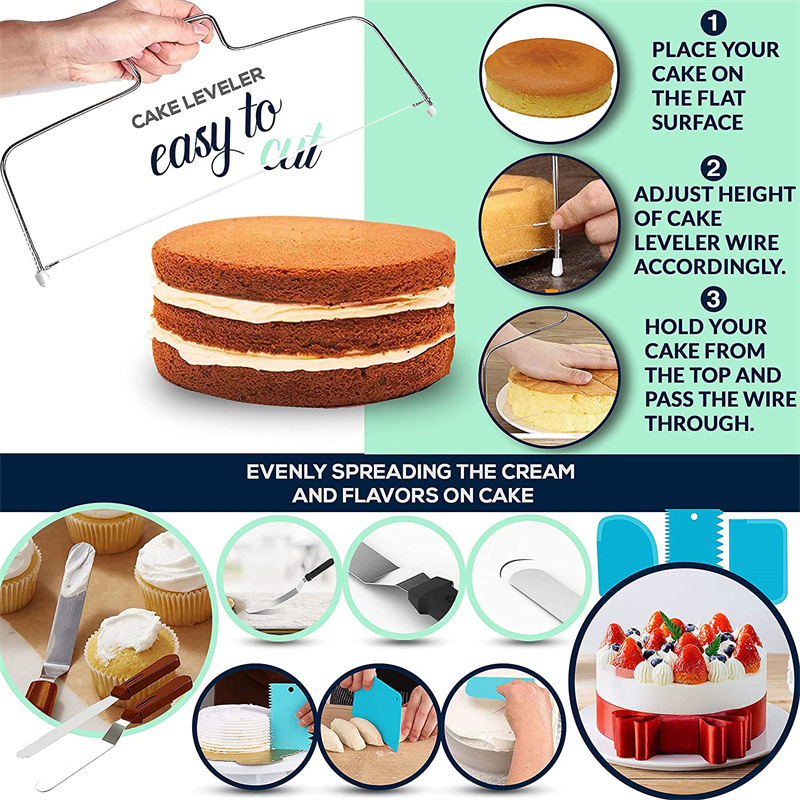 CAKE LEVELER
easy to cut

1
PLACE YOUR CAKE ON THE FLAT SURFACE

2
ADJUST HEIGHT OF CAKE LEVELER WIRE ACCORDINGLY.

3
HOLD YOUR CAKE FROM THE TOP AND PASS THE WIRE THROUGH.

EVENLY SPREADING THE CREAM AND FLAVORS ON CAKE