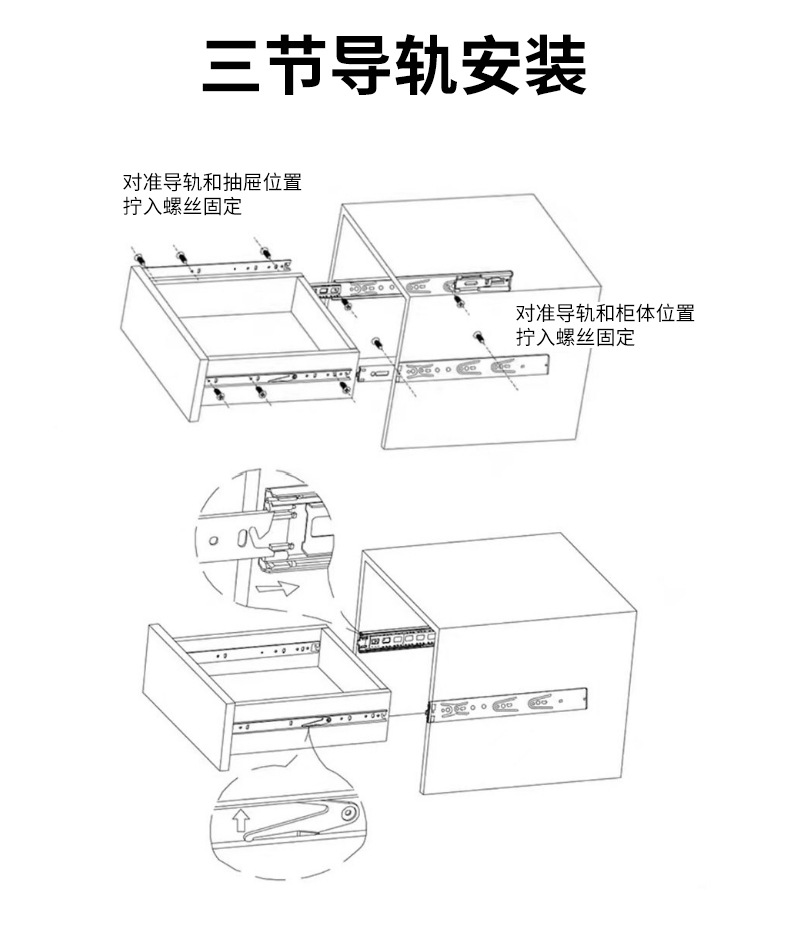 三节导轨安装

对准导轨和抽屉位置
拧入螺丝固定

对准导轨和柜体位置
拧入螺丝固定