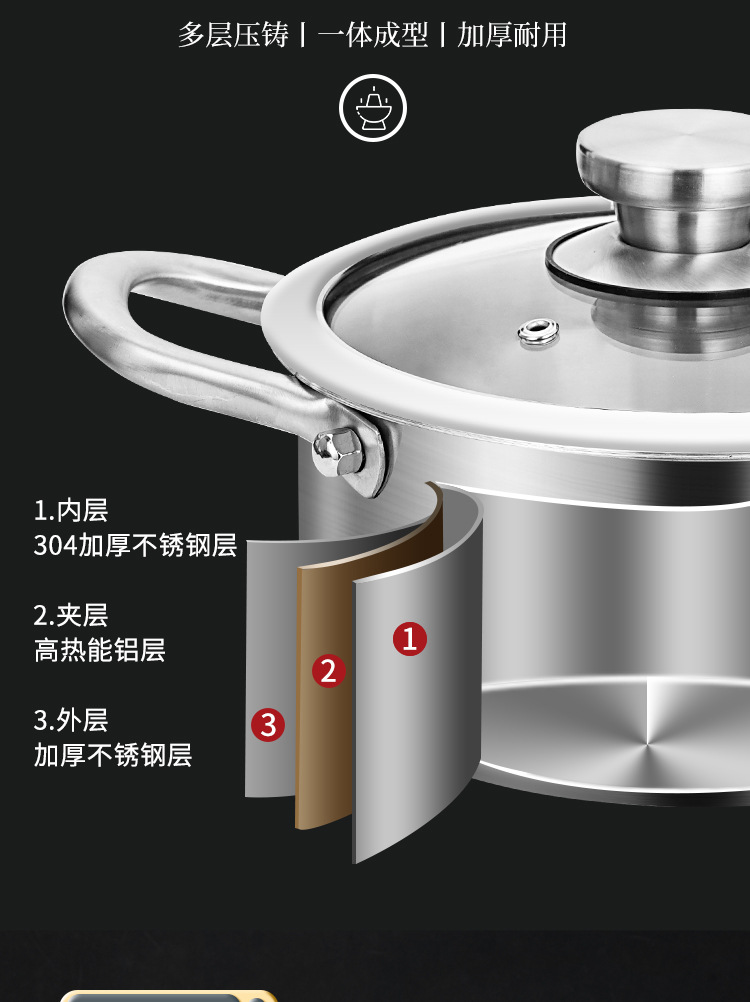 多层压铸丨一体成型丨加厚耐用

1.内层
304加厚不锈钢层

2.夹层
高热能铝层

3.外层
加厚不锈钢层

1
2
3