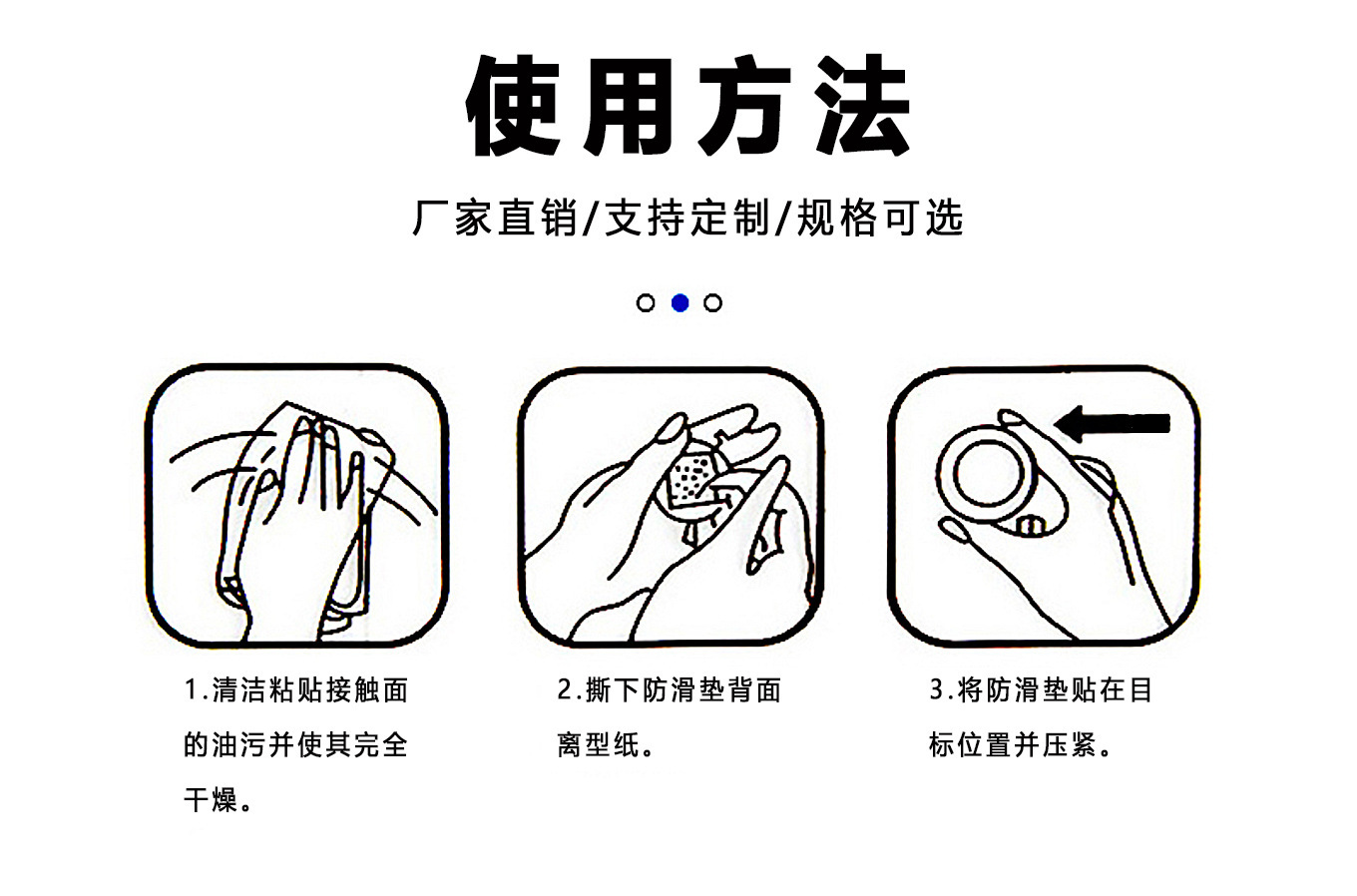 使用方法

厂家直销/支持定制/规格可选

1.清洁粘贴接触面的油污并使其完全干燥。

2.撕下防滑垫背面离型纸。

3.将防滑垫贴在目标位置并压紧。