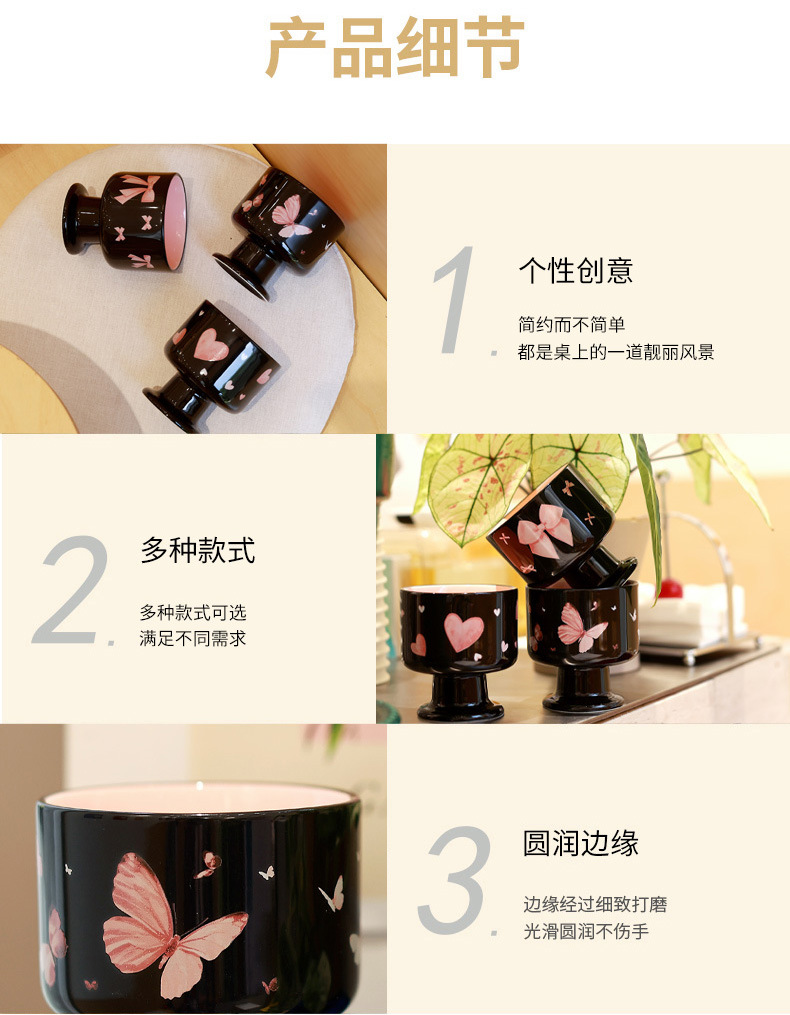 产品细节

1.

个性创意

简约而不简单
都是桌上的一道靓丽风景

2.

多种款式

多种款式可选
满足不同需求

3.

圆润边缘

边缘经过细致打磨
光滑圆润不伤手