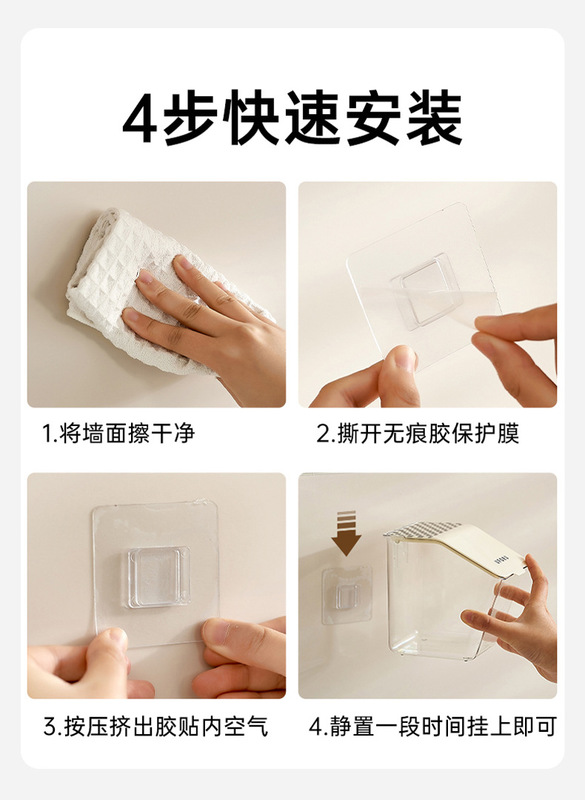 4步快速安装

1.将墙面擦干净

2.撕开无痕胶保护膜

3.按压挤出胶贴内空气

4.静置一段时间挂上即可