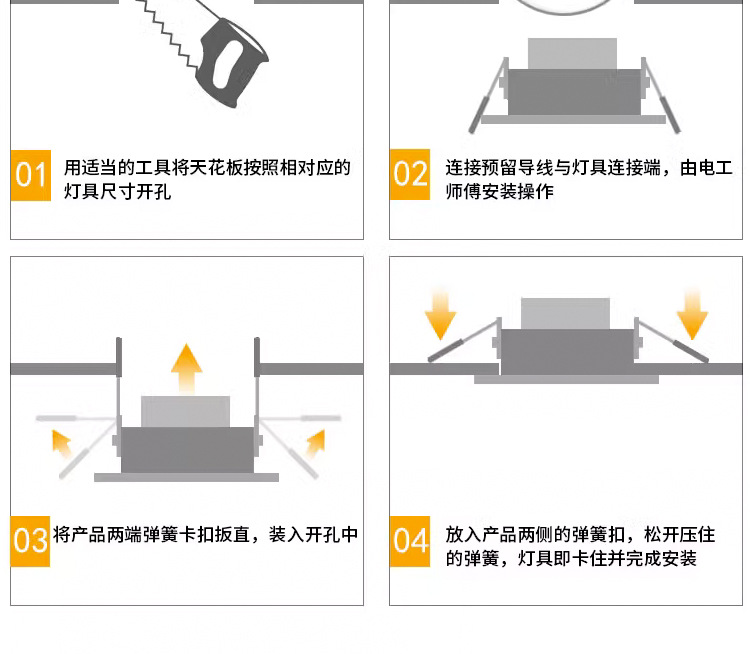 01 用适当的工具将天花板按照相对应的灯具尺寸开孔

02 连接预留导线与灯具连接端，由电工师傅安装操作

03 将产品两端弹簧卡扣扳直，装入开孔中

04 放入产品两侧的弹簧扣，松开压住的弹簧，灯具即卡住并完成安装