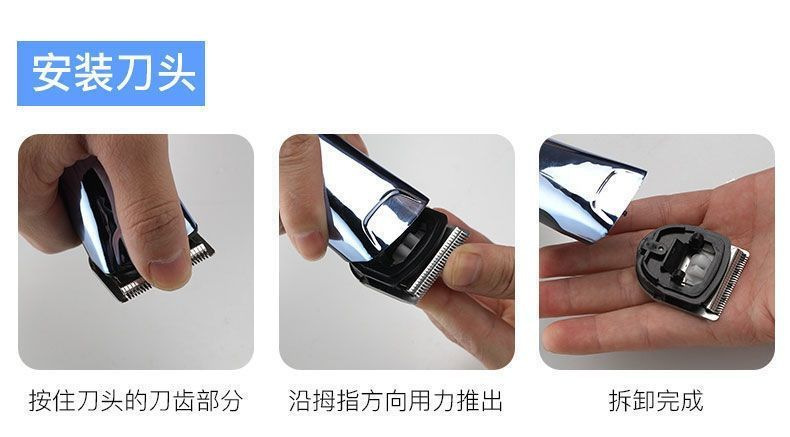 安装刀头

按住刀头的刀齿部分

沿拇指方向用力推出

拆卸完成