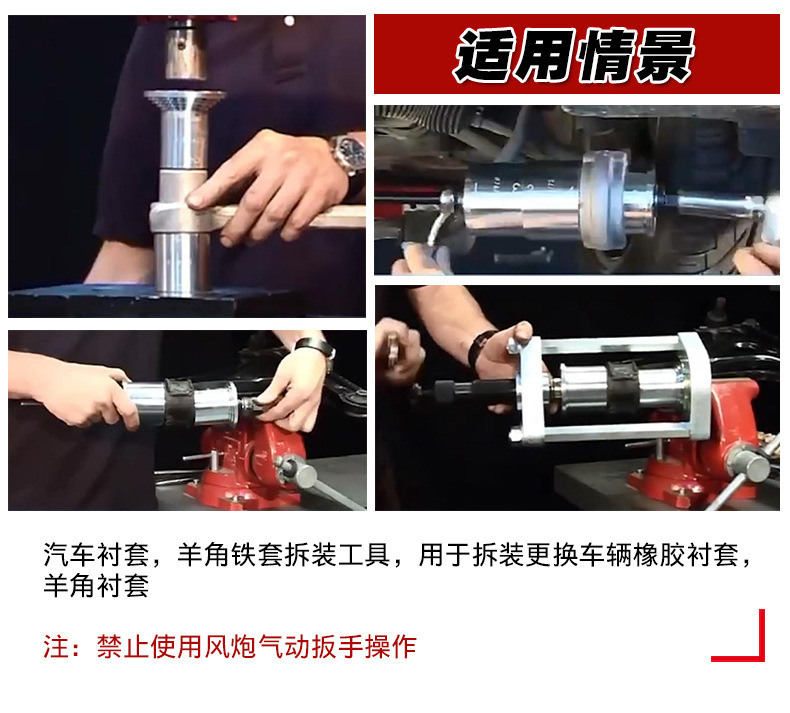 适用情景

汽车衬套，羊角铁套拆装工具，用于拆装更换车辆橡胶衬套，羊角衬套

注：禁止使用风炮气动扳手操作