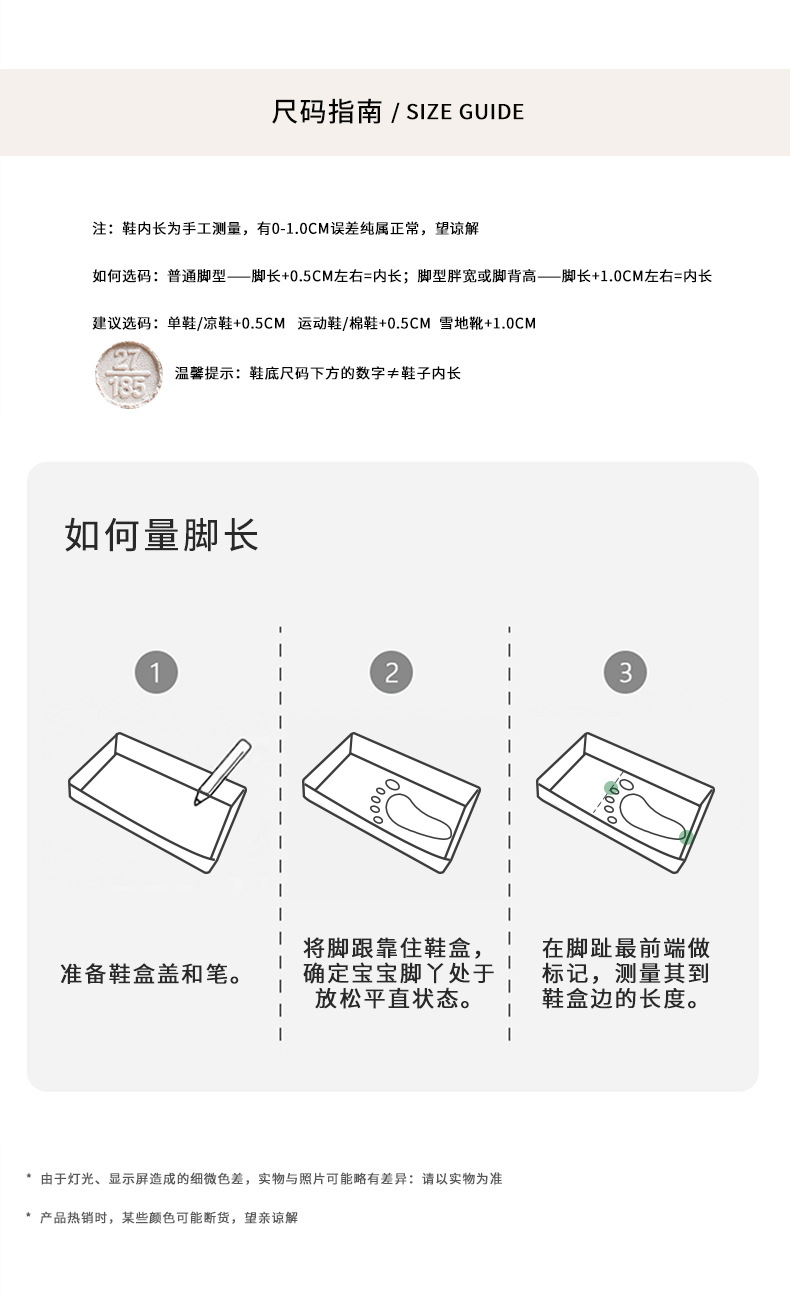 尺码指南 / SIZE GUIDE

注：鞋内长为手工测量，有0-1.0CM误差纯属正常，望谅解

如何选码：普通脚型——脚长+0.5CM左右=内长；脚型胖宽或脚背高——脚长+1.0CM左右=内长

建议选码：单鞋/凉鞋+0.5CM 运动鞋/棉鞋+0.5CM 雪地靴+1.0CM

27
185

温馨提示：鞋底尺码下方的数字≠鞋子内长

如何量脚长

1

准备鞋盒盖和笔。

2

将脚跟靠住鞋盒，确定宝宝脚丫处于放松平直状态。

3

在脚趾最前端做标记，测量其到鞋盒边的长度。

* 由于灯光、显示屏造成的细微色差，实物与照片可能略有差异：请以实物为准

* 产品热销时，某些颜色可能断货，望亲谅解