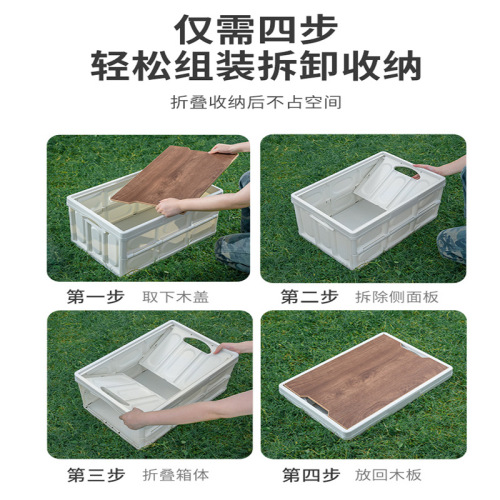 仅需四步
轻松组装拆卸收纳

折叠收纳后不占空间

第一步 取下木盖

第二步 拆除侧面板

第三步 折叠箱体

第四步 放回木板