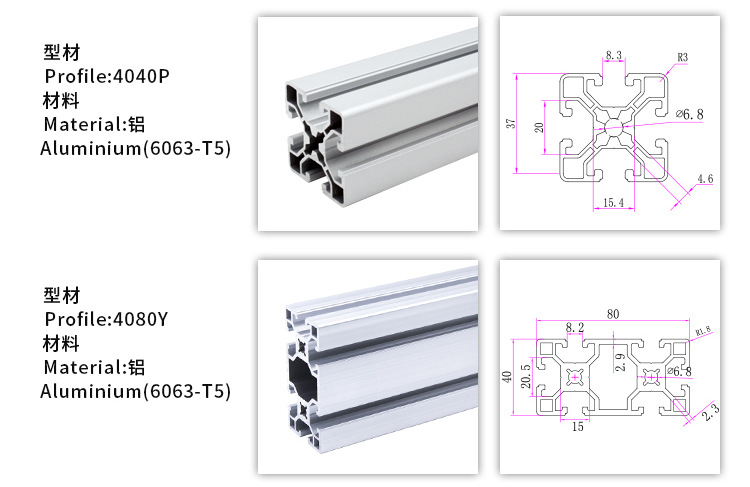 型材
Profile:4040P
材料
Material:铝
Aluminium(6063-T5)

8.3
R3
37
20
⌀6.8
4.6
15.4

型材
Profile:4080Y
材料
Material:铝
Aluminium(6063-T5)

80
8.2
R1.8
40
20.5
2.9
⌀6.8
15
2.3