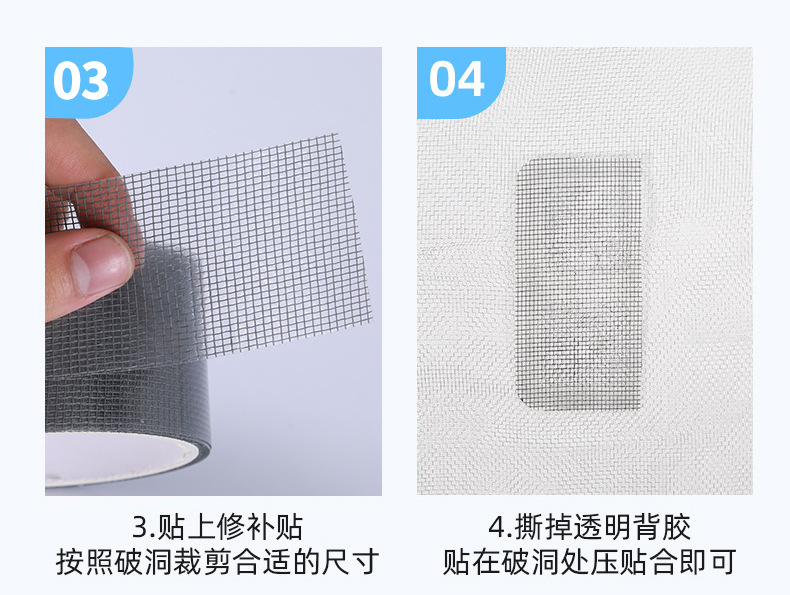 03

3.贴上修补贴
按照破洞裁剪合适的尺寸

04

4.撕掉透明背胶
贴在破洞处压贴合即可