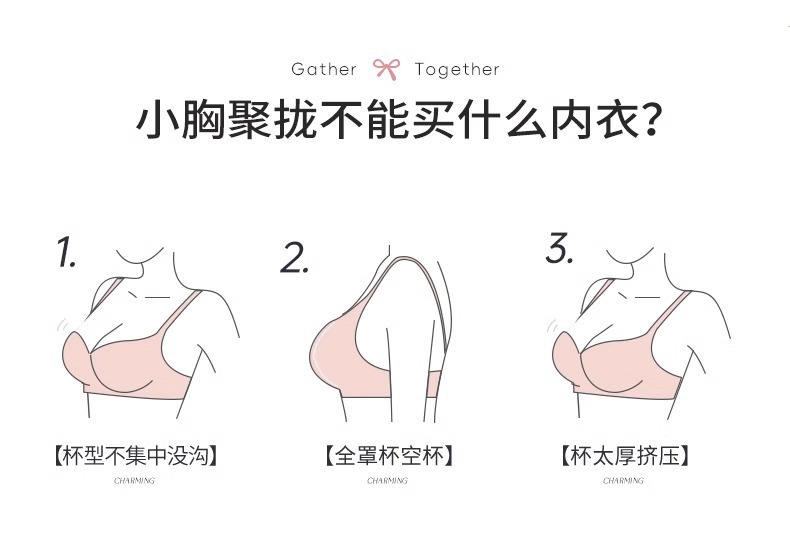 Gather Together

小胸聚拢不能买什么内衣？

1.

【杯型不集中没沟】

CHARMING

2.

【全罩杯空杯】

CHARMING

3.

【杯太厚挤压】

CHARMING