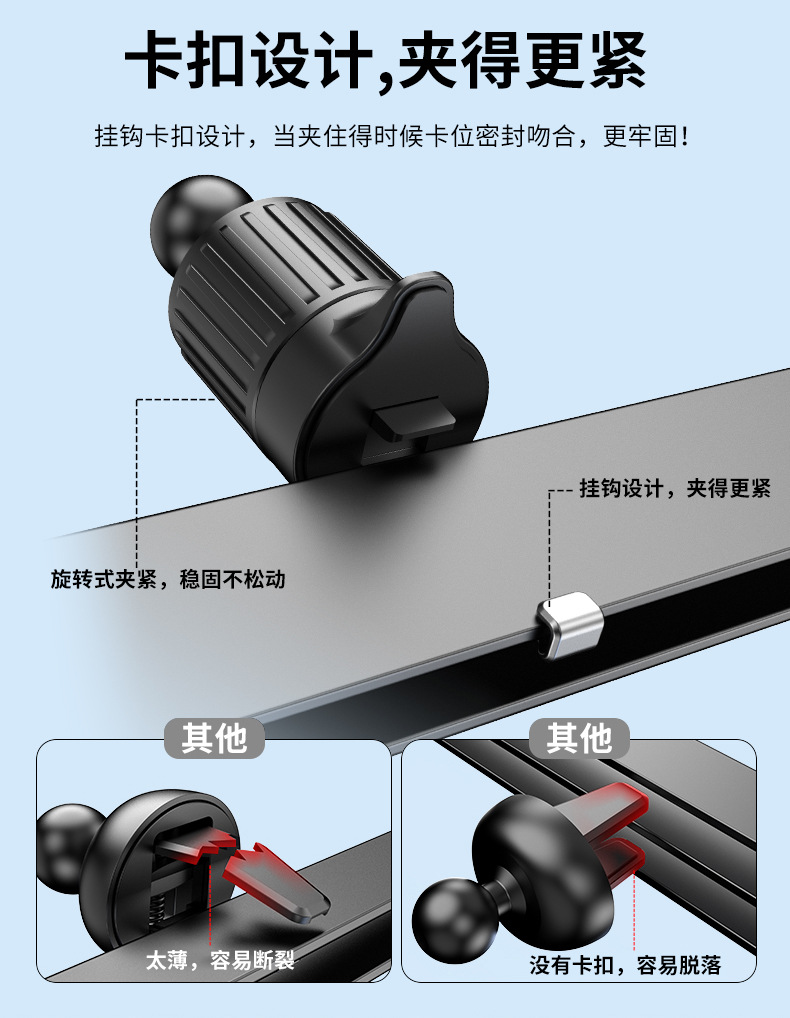 卡扣设计,夹得更紧

挂钩卡扣设计，当夹住得时候卡位密封吻合，更牢固！

挂钩设计，夹得更紧

旋转式夹紧，稳固不松动

其他

太薄，容易断裂

其他

没有卡扣，容易脱落