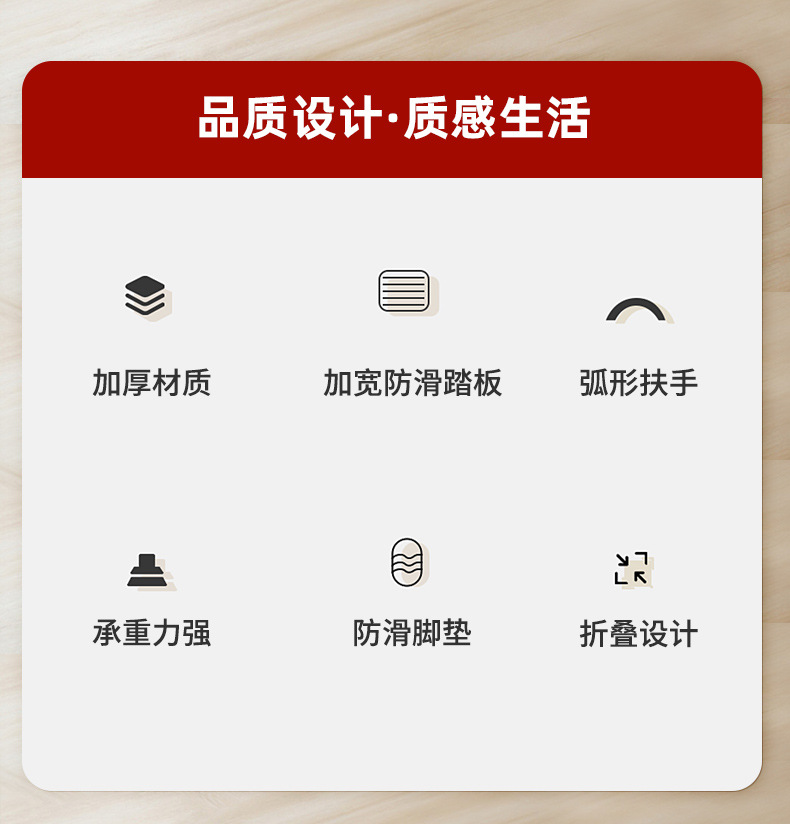 品质设计·质感生活

加厚材质

加宽防滑踏板

弧形扶手

承重力强

防滑脚垫

折叠设计