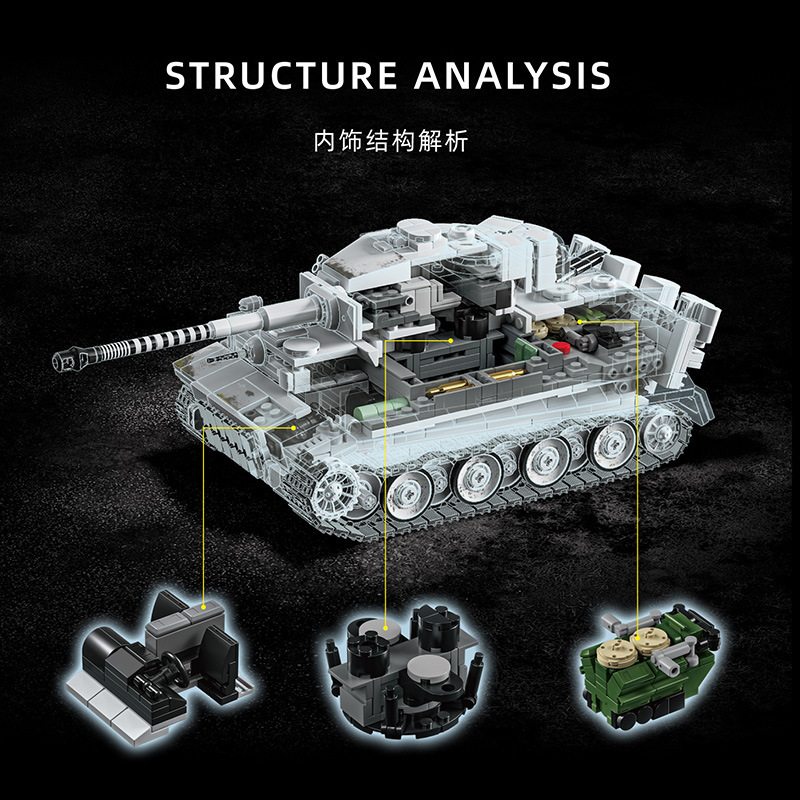 STRUCTURE ANALYSIS

内饰结构解析