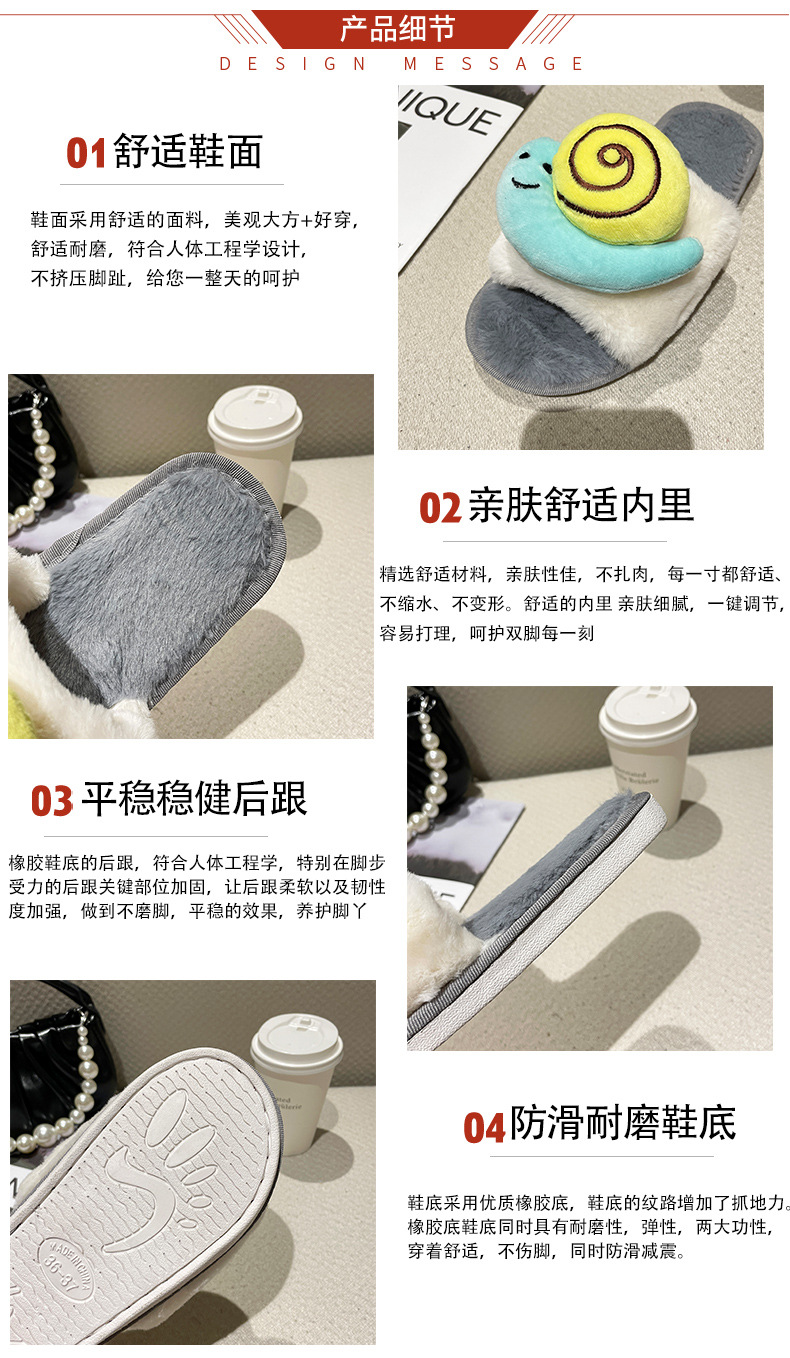 产品细节
DESIGN MESSAGE

01 舒适鞋面

鞋面采用舒适的面料，美观大方+好穿，舒适耐磨，符合人体工程学设计，不挤压脚趾，给您一整天的呵护

IQUE

02 亲肤舒适内里

精选舒适材料，亲肤性佳，不扎肉，每一寸都舒适、不缩水、不变形。舒适的内里 亲肤细腻，一键调节，容易打理，呵护双脚每一刻

03 平稳稳健后跟

橡胶鞋底的后跟，符合人体工程学，特别在脚步受力的后跟关键部位加固，让后跟柔软以及韧性度加强，做到不磨脚，平稳的效果，养护脚丫

04 防滑耐磨鞋底

鞋底采用优质橡胶底，鞋底的纹路增加了抓地力。橡胶底鞋底同时具有耐磨性，弹性，两大功性，穿着舒适，不伤脚，同时防滑减震。

MADE IN CHINA
36-37