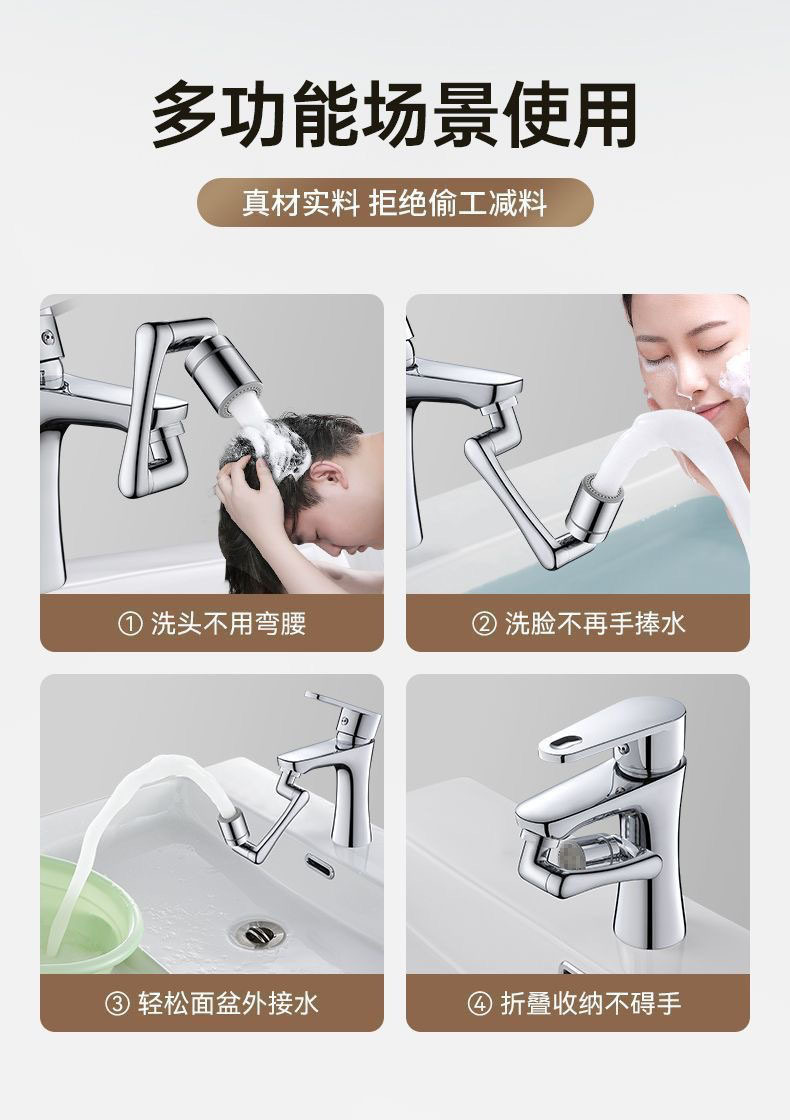 多功能场景使用

真材实料 拒绝偷工减料

① 洗头不用弯腰

② 洗脸不再手捧水

③ 轻松面盆外接水

④ 折叠收纳不碍手