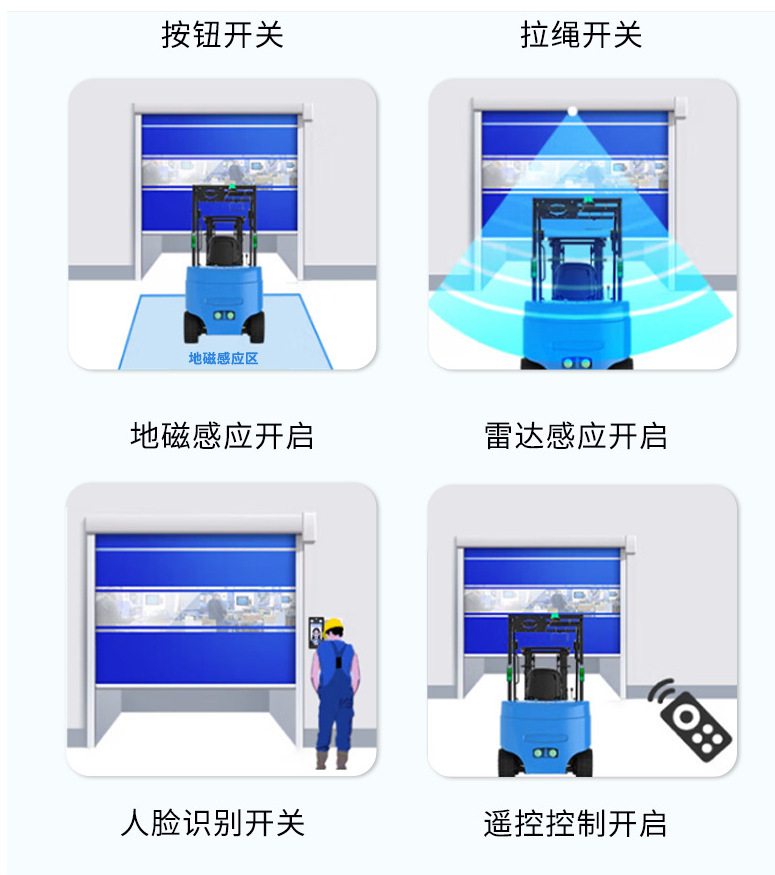 按钮开关

拉绳开关

地磁感应区

地磁感应开启

雷达感应开启

人脸识别开关

遥控控制开启