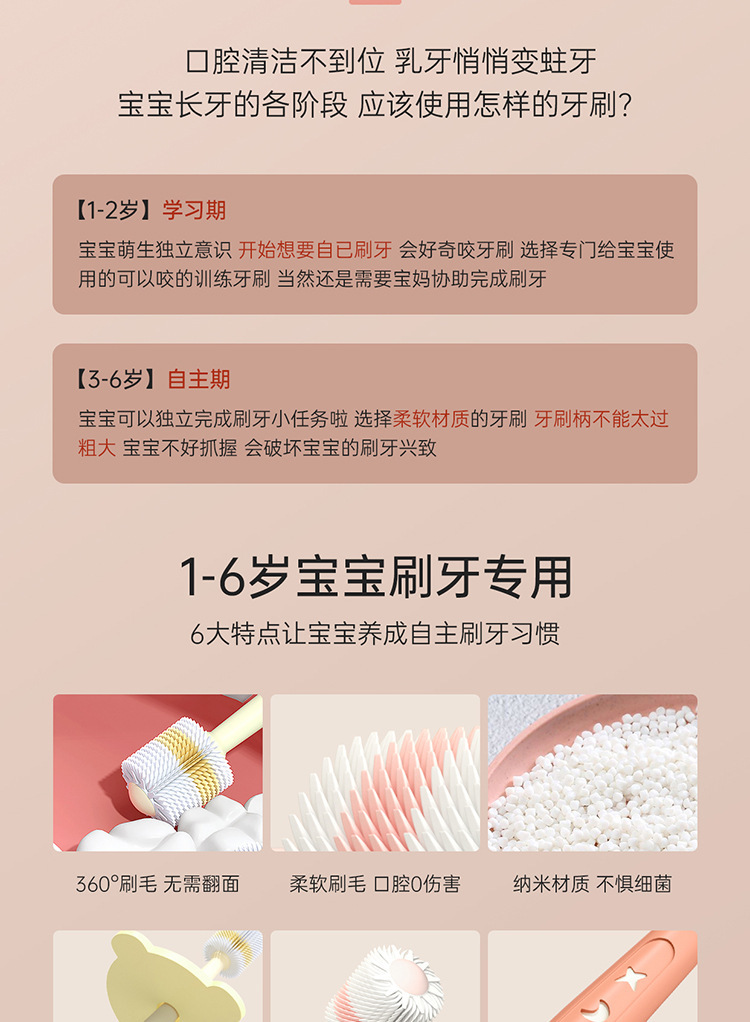 口腔清洁不到位 乳牙悄悄变蛀牙
宝宝长牙的各阶段 应该使用怎样的牙刷?

【1-2岁】学习期
宝宝萌生独立意识 开始想要自已刷牙 会好奇咬牙刷 选择专门给宝宝使用的可以咬的训练牙刷 当然还是需要宝妈协助完成刷牙

【3-6岁】自主期
宝宝可以独立完成刷牙小任务啦 选择柔软材质的牙刷 牙刷柄不能太过粗大 宝宝不好抓握 会破坏宝宝的刷牙兴致

1-6岁宝宝刷牙专用
6大特点让宝宝养成自主刷牙习惯

360°刷毛 无需翻面

柔软刷毛 口腔0伤害

纳米材质 不惧细菌