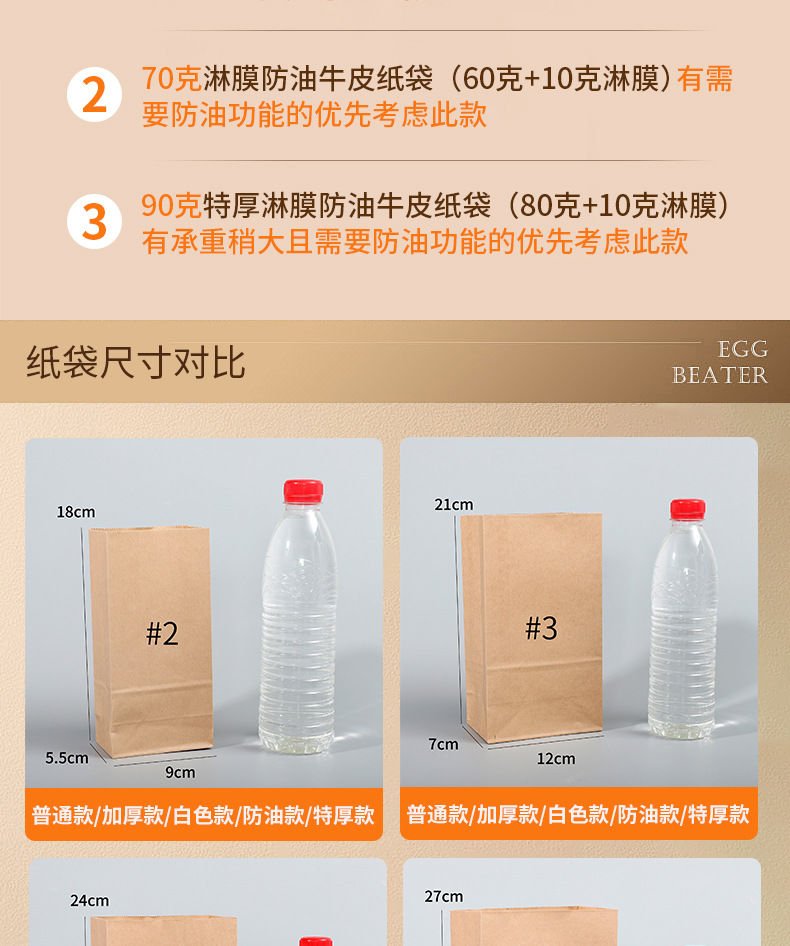 2 70克淋膜防油牛皮纸袋（60克+10克淋膜）有需要防油功能的优先考虑此款

3 90克特厚淋膜防油牛皮纸袋（80克+10克淋膜）有承重稍大且需要防油功能的优先考虑此款

纸袋尺寸对比

EGG BEATER

18cm

#2

5.5cm

9cm

普通款/加厚款/白色款/防油款/特厚款

21cm

#3

7cm

12cm

普通款/加厚款/白色款/防油款/特厚款

24cm

27cm