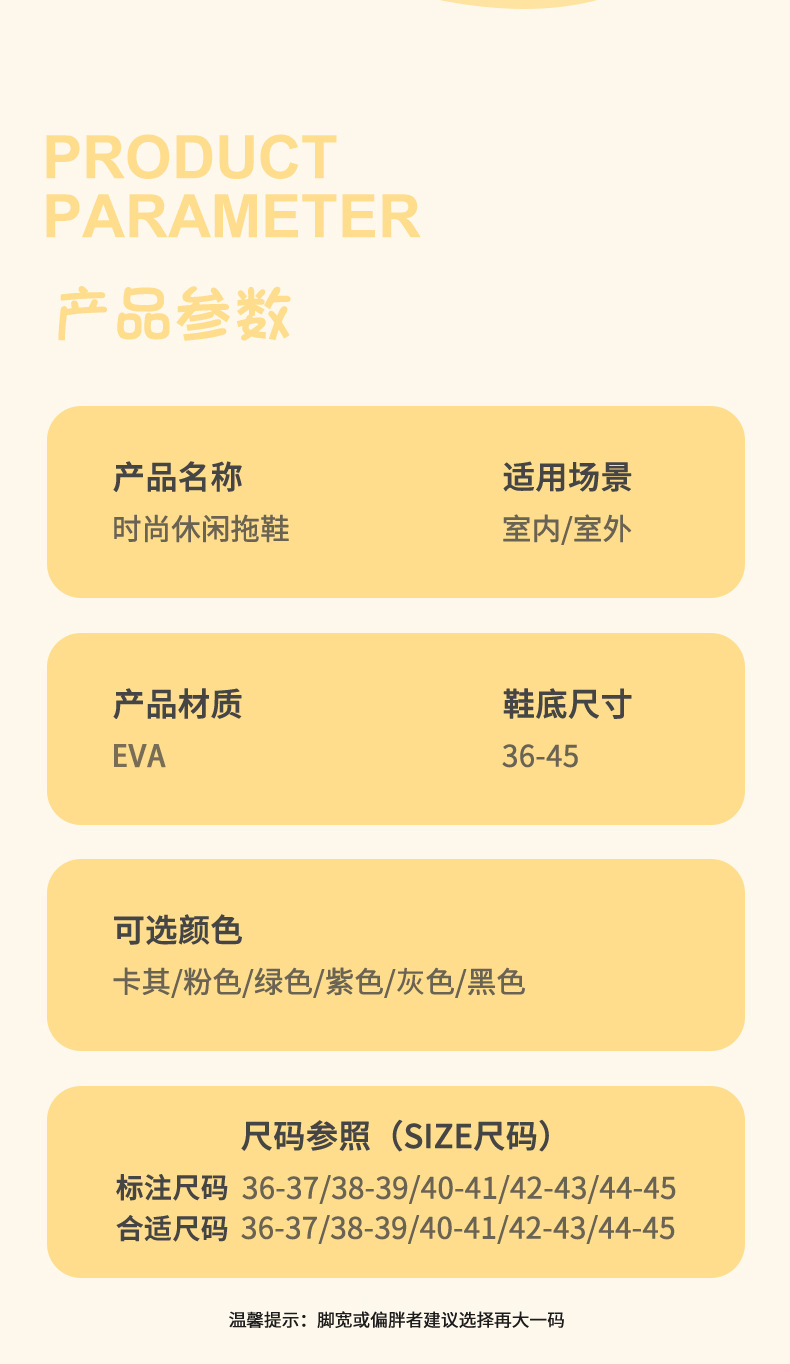 PRODUCT
PARAMETER

产品参数

产品名称
时尚休闲拖鞋

适用场景
室内/室外

产品材质
EVA

鞋底尺寸
36-45

可选颜色
卡其/粉色/绿色/紫色/灰色/黑色

尺码参照（SIZE尺码）
标注尺码 36-37/38-39/40-41/42-43/44-45
合适尺码 36-37/38-39/40-41/42-43/44-45

温馨提示：脚宽或偏胖者建议选择再大一码