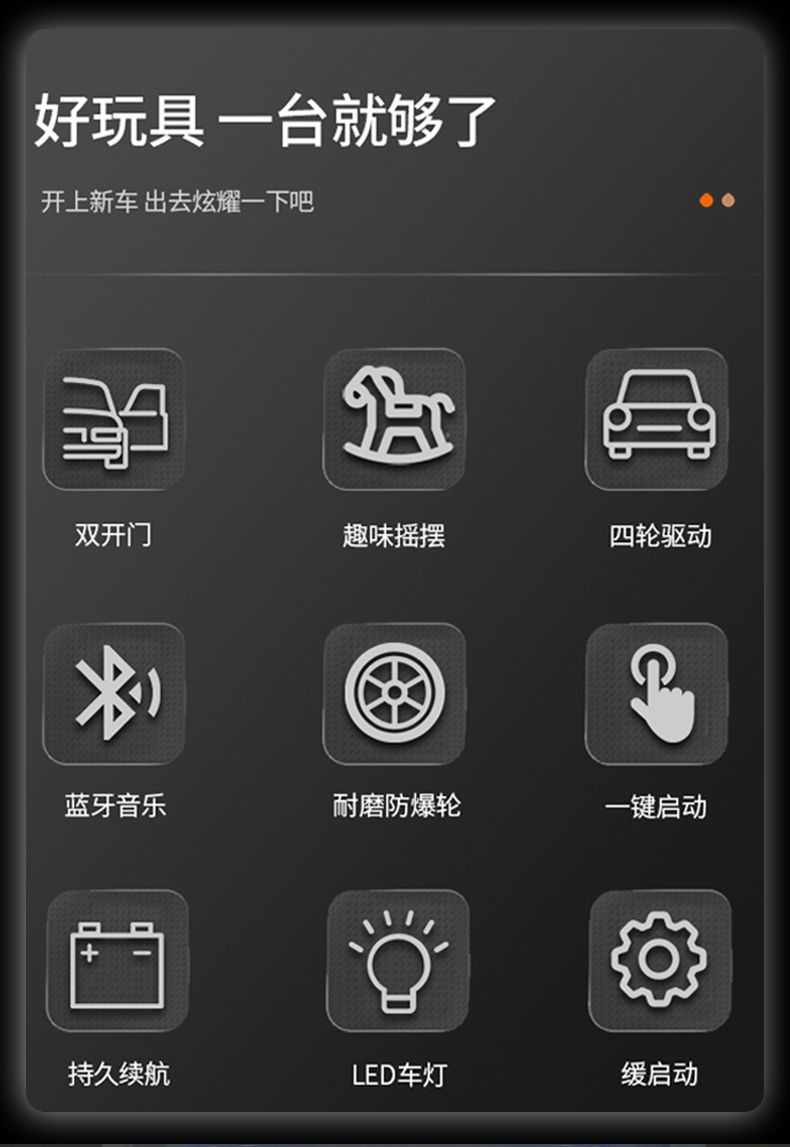 好玩具 一台就够了

开上新车 出去炫耀一下吧

双开门

趣味摇摆

四轮驱动

蓝牙音乐

耐磨防爆轮

一键启动

持久续航

LED车灯

缓启动