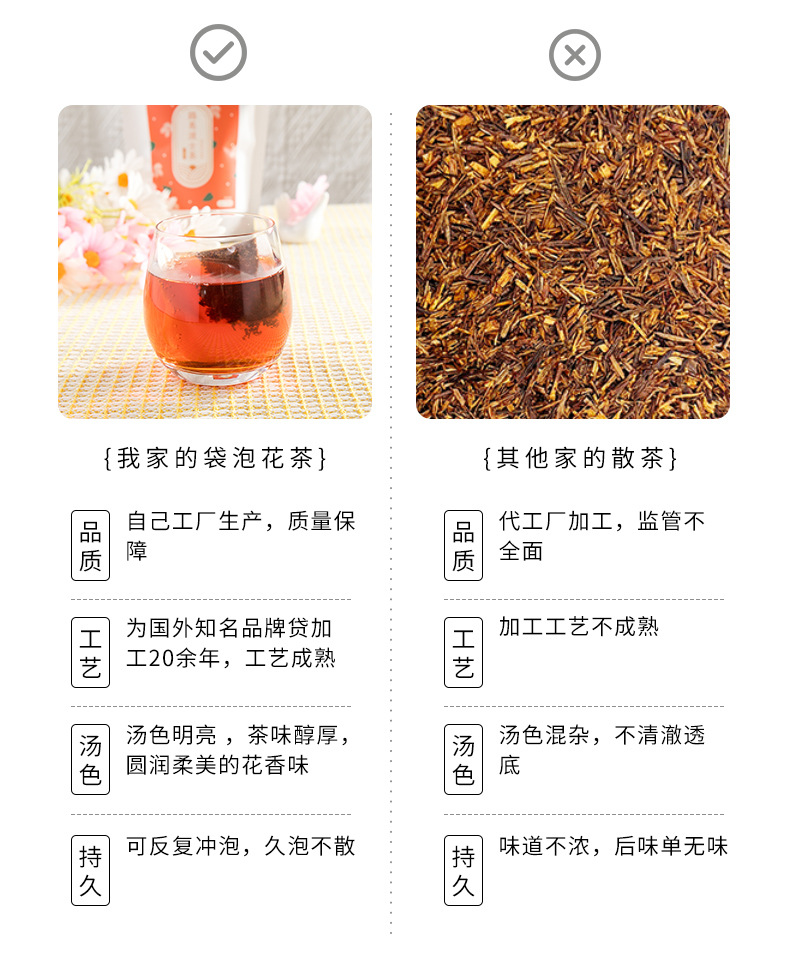 {我家的袋泡花茶}

品质 自己工厂生产，质量保障

工艺 为国外知名品牌贷加工20余年，工艺成熟

汤色 汤色明亮，茶味醇厚，圆润柔美的花香味

持久 可反复冲泡，久泡不散

{其他家的散茶}

品质 代工厂加工，监管不全面

工艺 加工工艺不成熟

汤色 汤色混杂，不清澈透底

持久 味道不浓，后味单无味