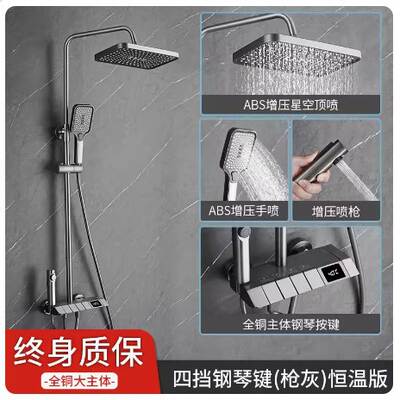 ABS增压星空顶喷

ABS增压手喷

增压喷枪

全铜主体钢琴按键

终身质保

-全铜大主体-

四挡钢琴键(枪灰)恒温版