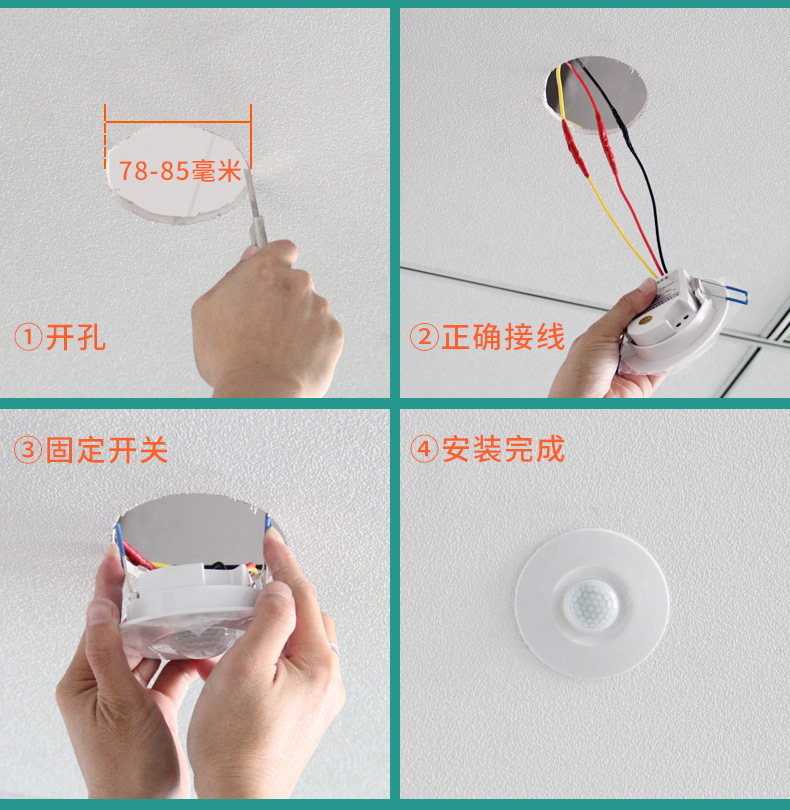 78-85毫米

①开孔

②正确接线

③固定开关

④安装完成