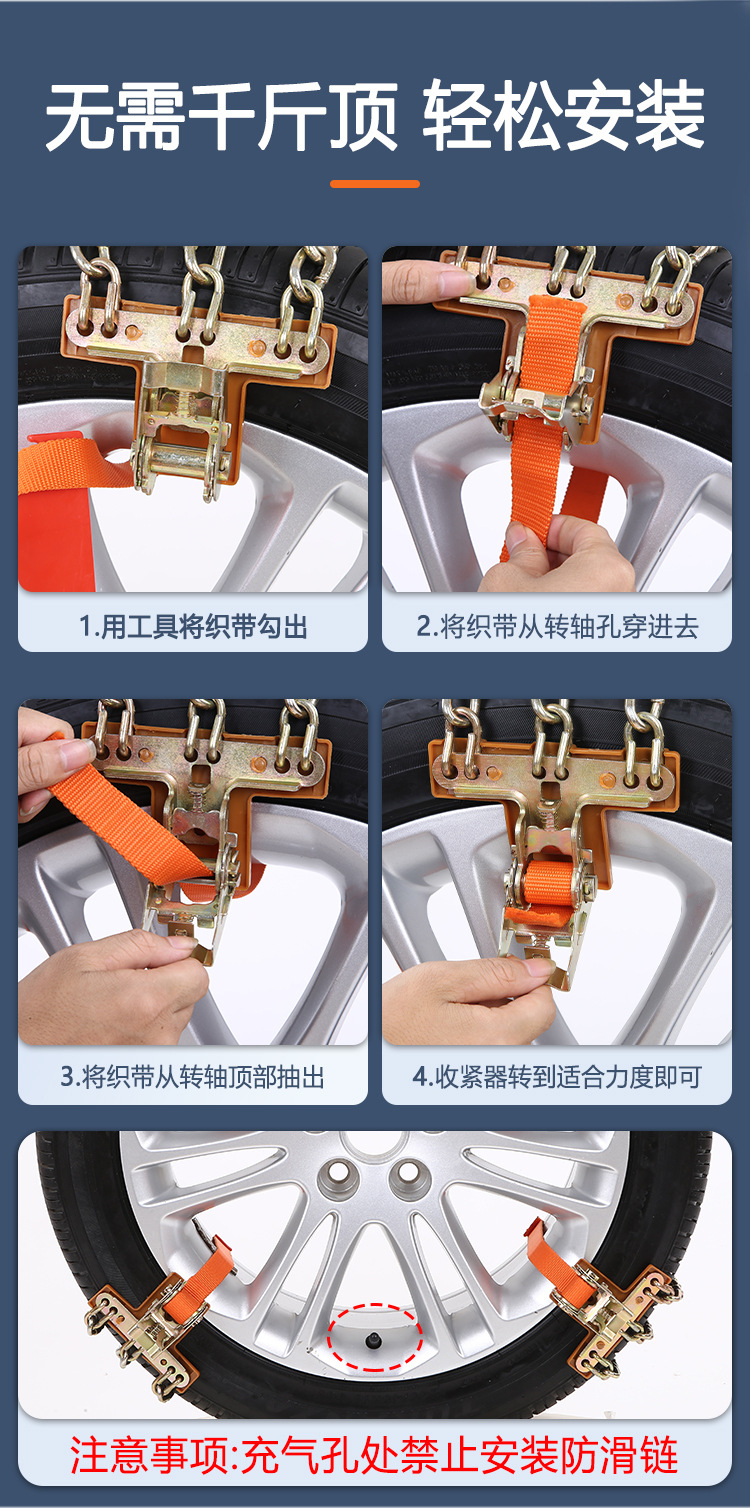 无需千斤顶 轻松安装

1.用工具将织带勾出

2.将织带从转轴孔穿进去

3.将织带从转轴顶部抽出

4.收紧器转到适合力度即可

注意事项:充气孔处禁止安装防滑链