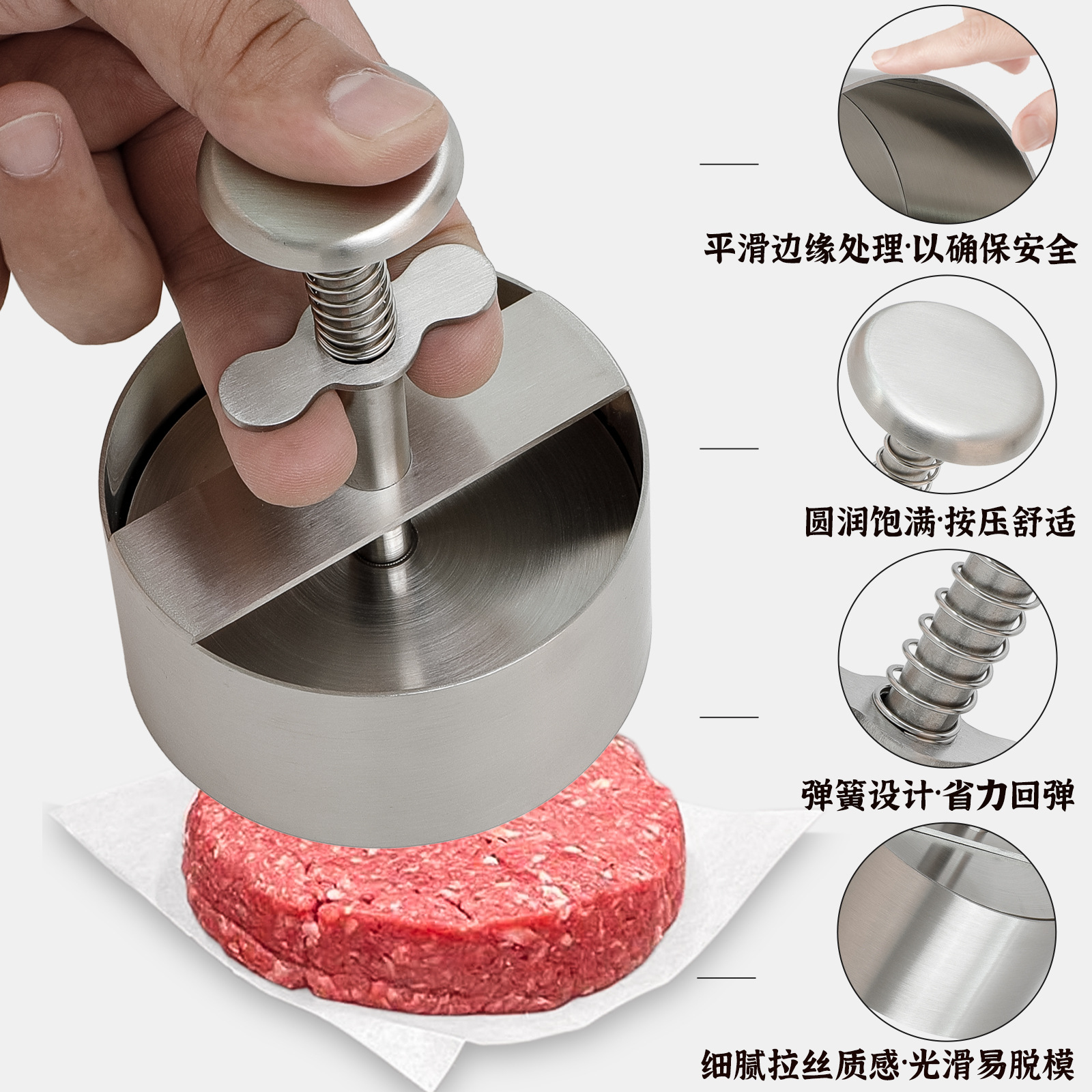 平滑边缘处理·以确保安全

圆润饱满·按压舒适

弹簧设计·省力回弹

细腻拉丝质感·光滑易脱模