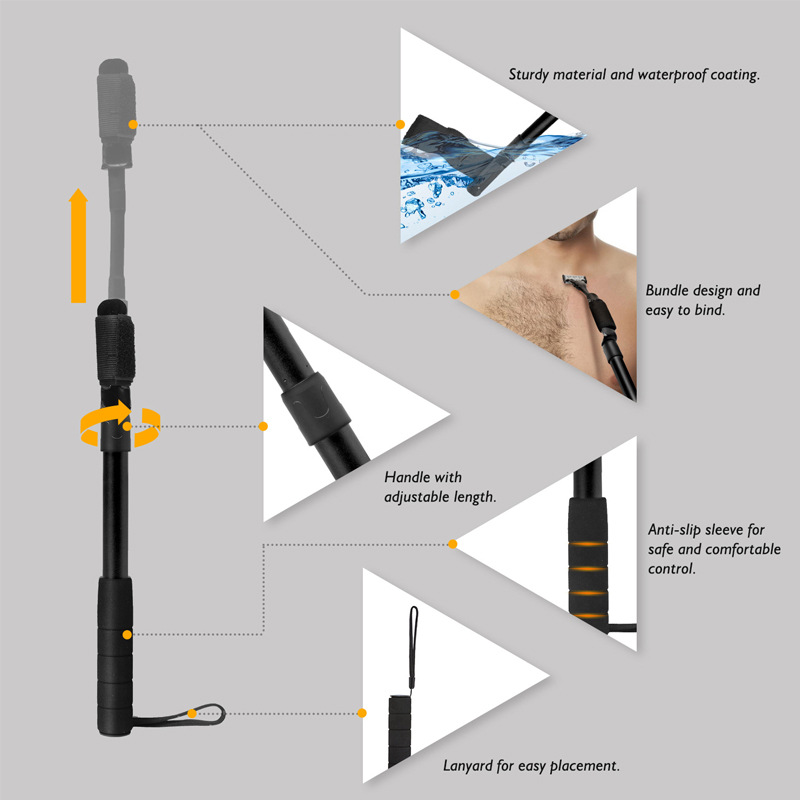 Sturdy material and waterproof coating.

Bundle design and easy to bind.

Handle with adjustable length.

Anti-slip sleeve for safe and comfortable control.

Lanyard for easy placement.