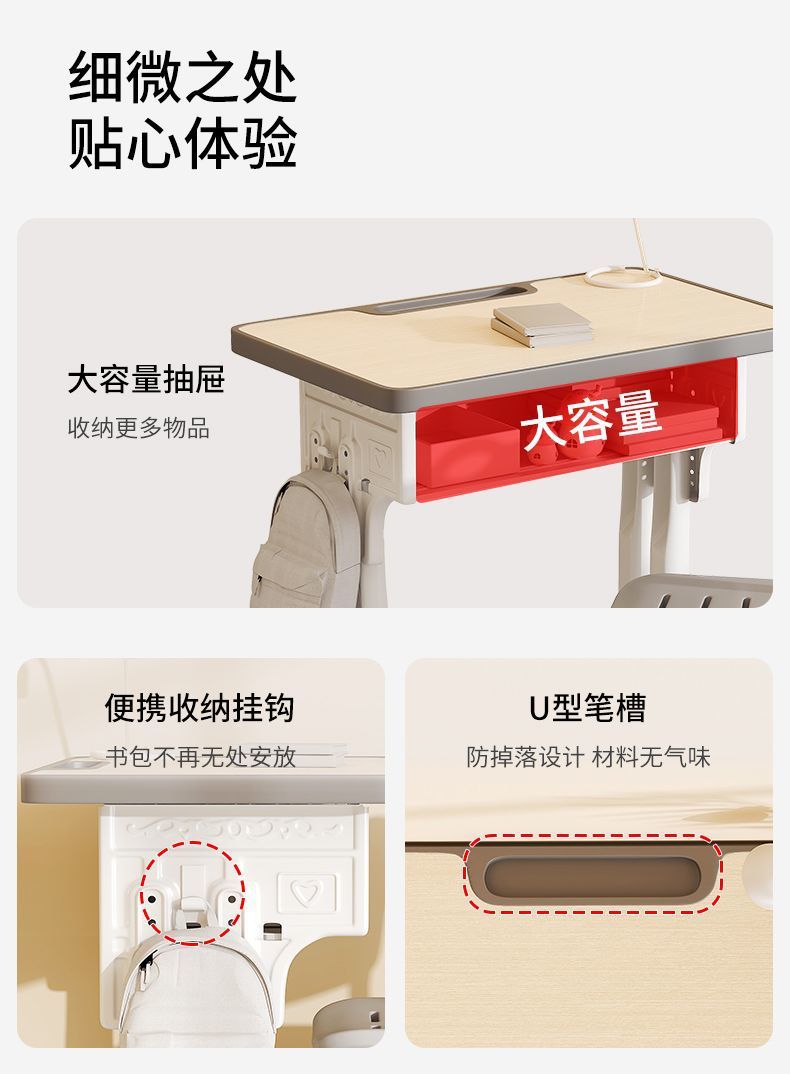 细微之处
贴心体验

大容量抽屉

收纳更多物品

大容量

便携收纳挂钩

书包不再无处安放

U型笔槽

防掉落设计 材料无气味