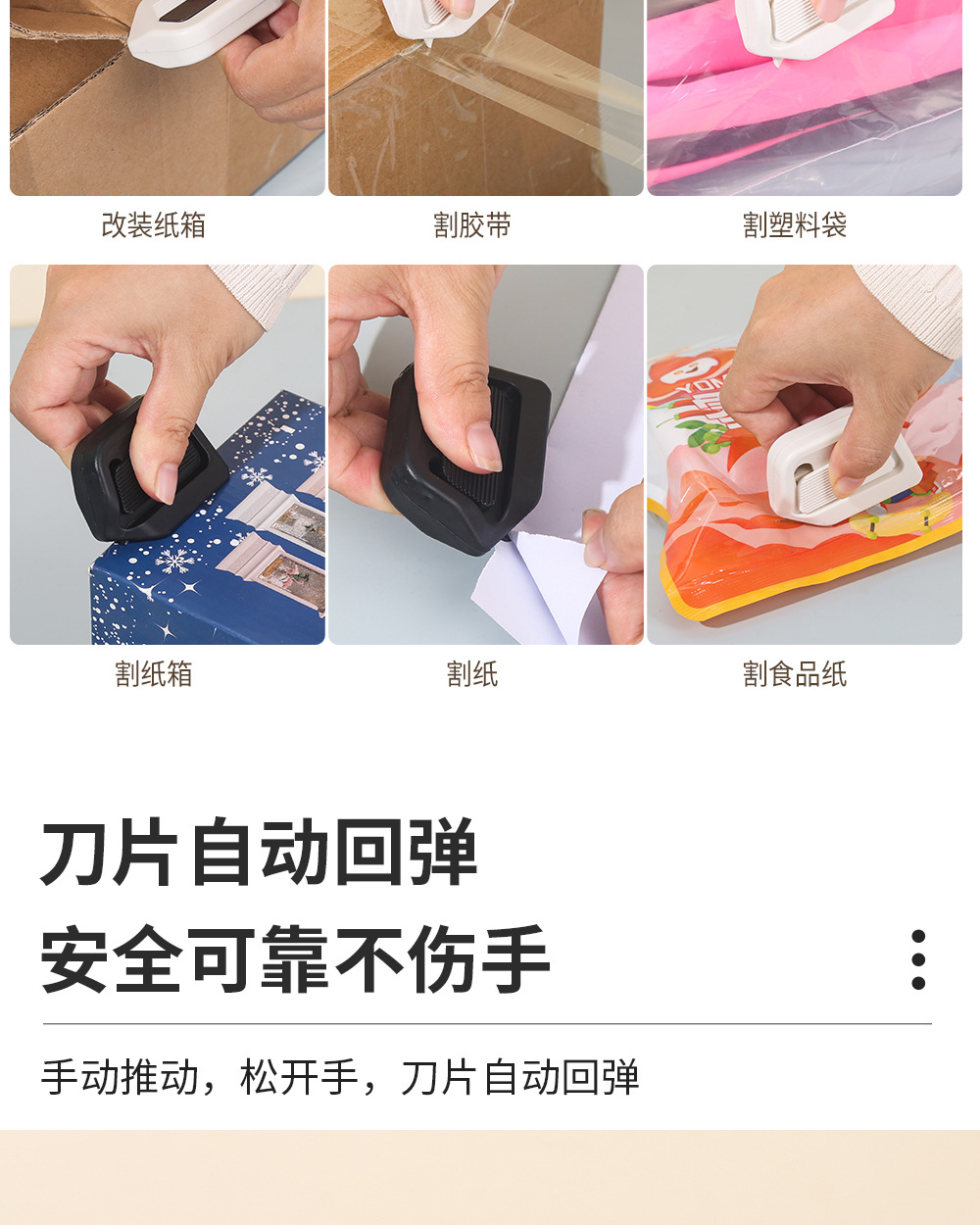 改装纸箱

割胶带

割塑料袋

割纸箱

割纸

割食品纸

刀片自动回弹

安全可靠不伤手

手动推动，松开手，刀片自动回弹