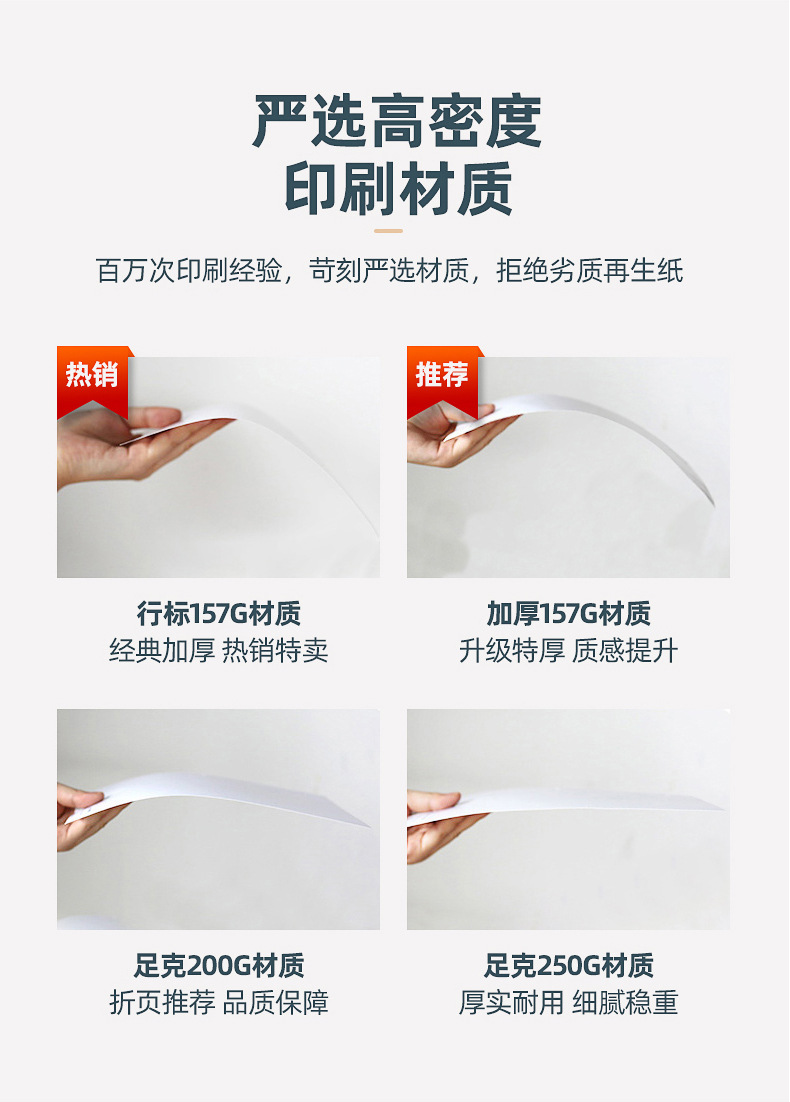 严选高密度
印刷材质

百万次印刷经验，苛刻严选材质，拒绝劣质再生纸

热销

行标157G材质
经典加厚 热销特卖

推荐

加厚157G材质
升级特厚 质感提升

足克200G材质
折页推荐 品质保障

足克250G材质
厚实耐用 细腻稳重