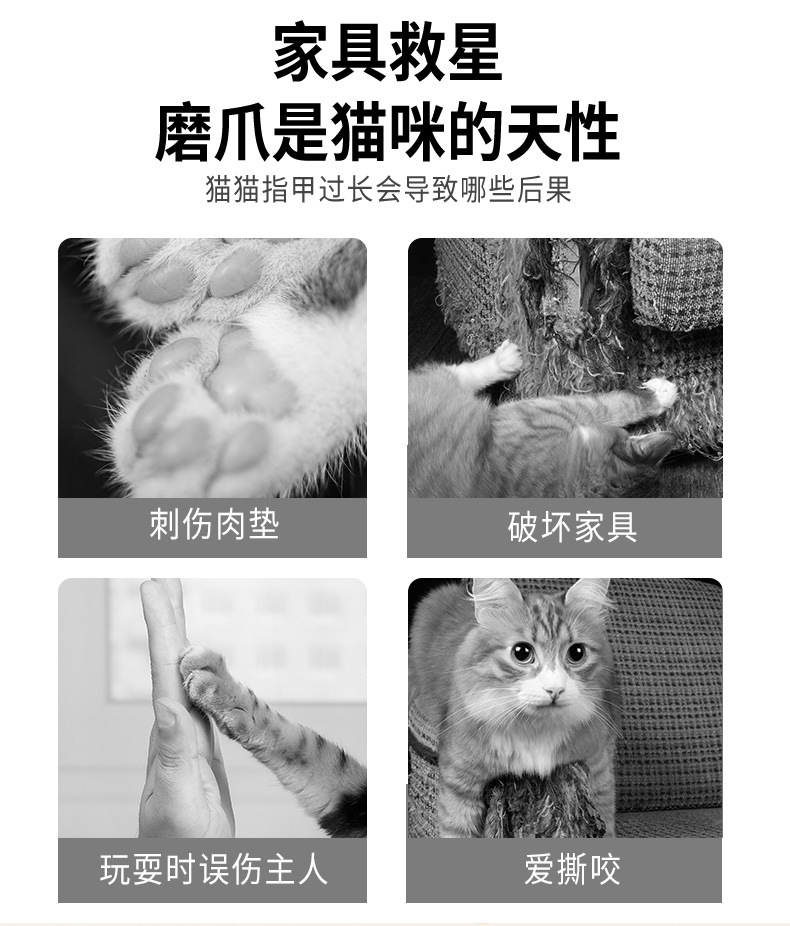 家具救星
磨爪是猫咪的天性
猫猫指甲过长会导致哪些后果

刺伤肉垫

破坏家具

玩耍时误伤主人

爱撕咬