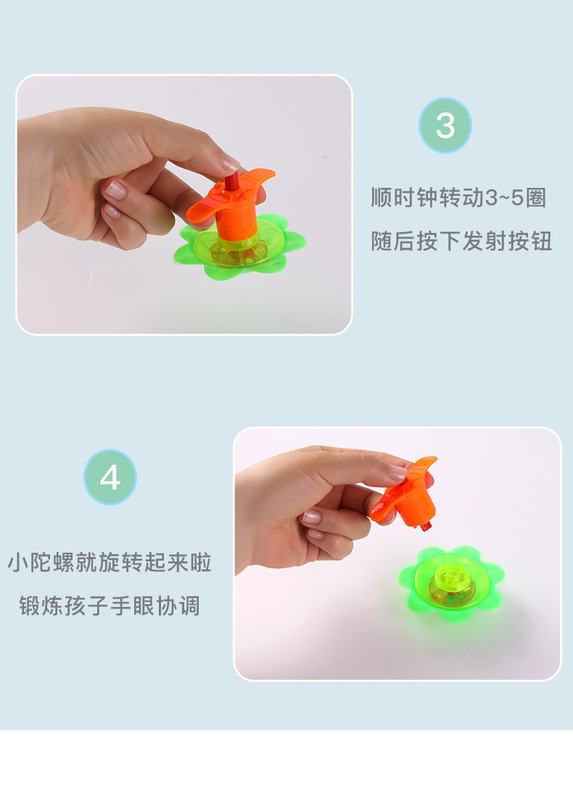 3

顺时钟转动3~5圈

随后按下发射按钮

4

小陀螺就旋转起来啦

锻炼孩子手眼协调