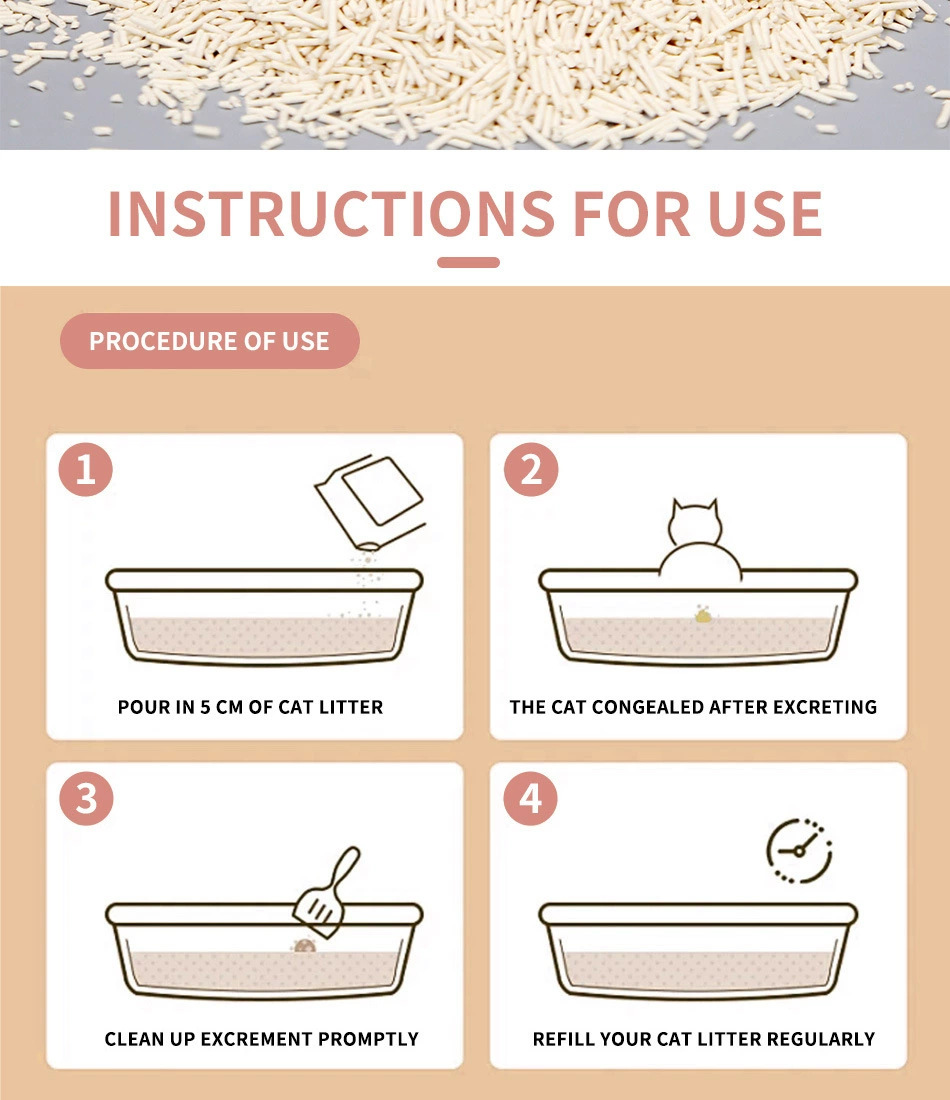 INSTRUCTIONS FOR USE

PROCEDURE OF USE

1

POUR IN 5 CM OF CAT LITTER

2

THE CAT CONGEALED AFTER EXCRETING

3

CLEAN UP EXCREMENT PROMPTLY

4

REFILL YOUR CAT LITTER REGULARLY